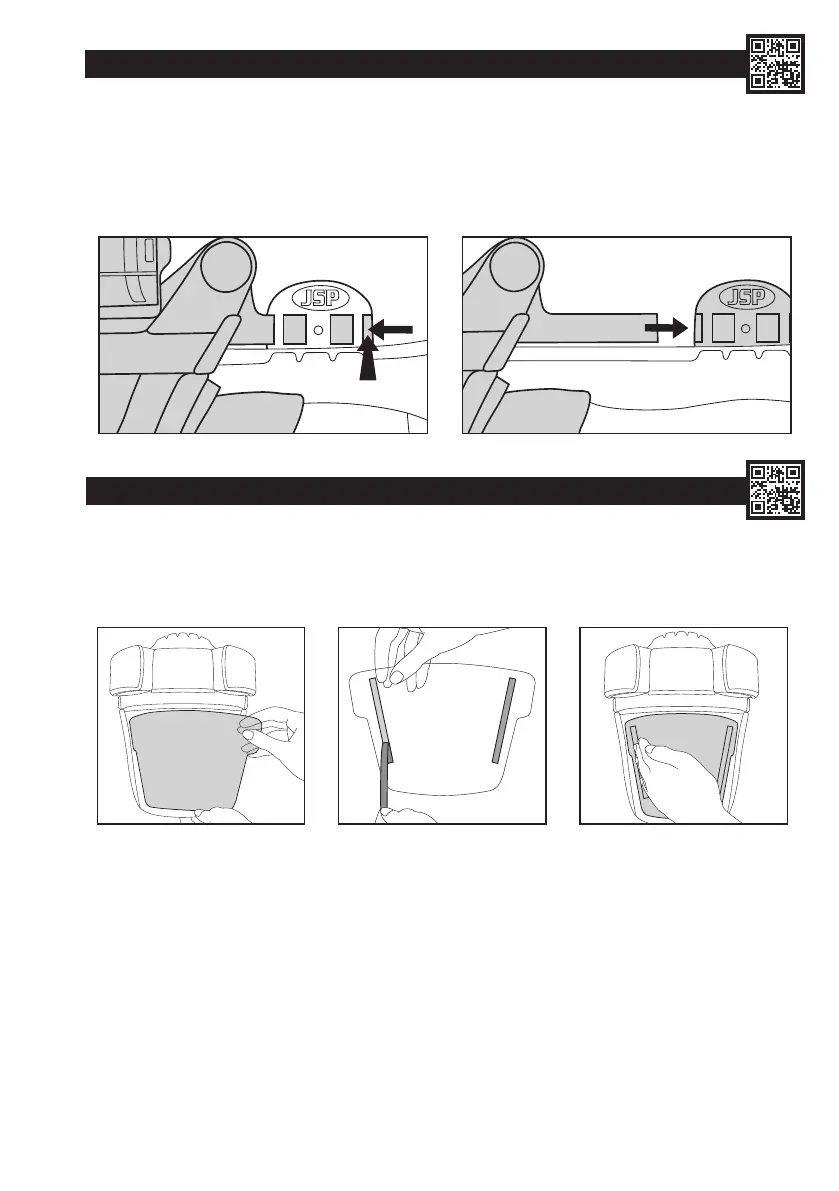 JSP

JSP