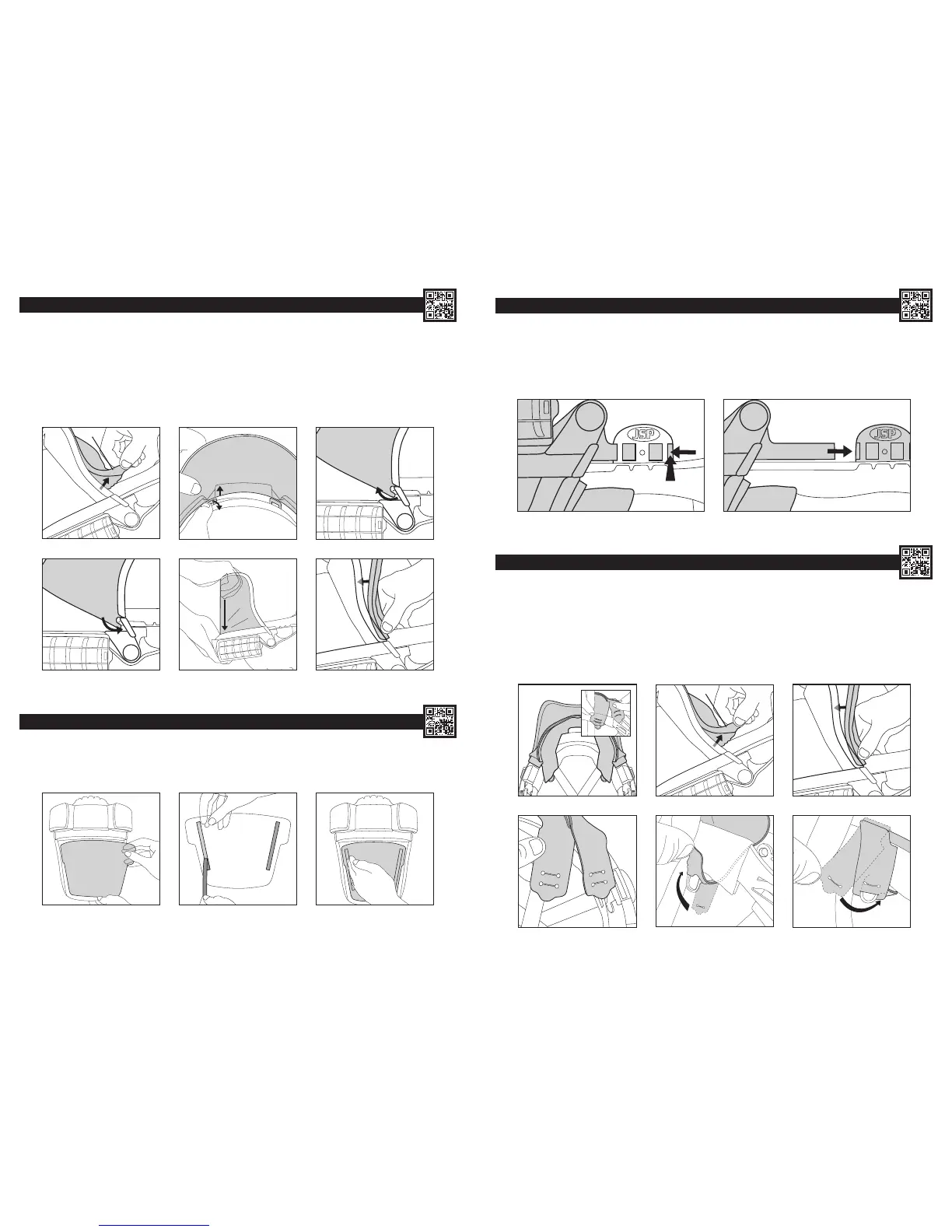 JSP

JSP