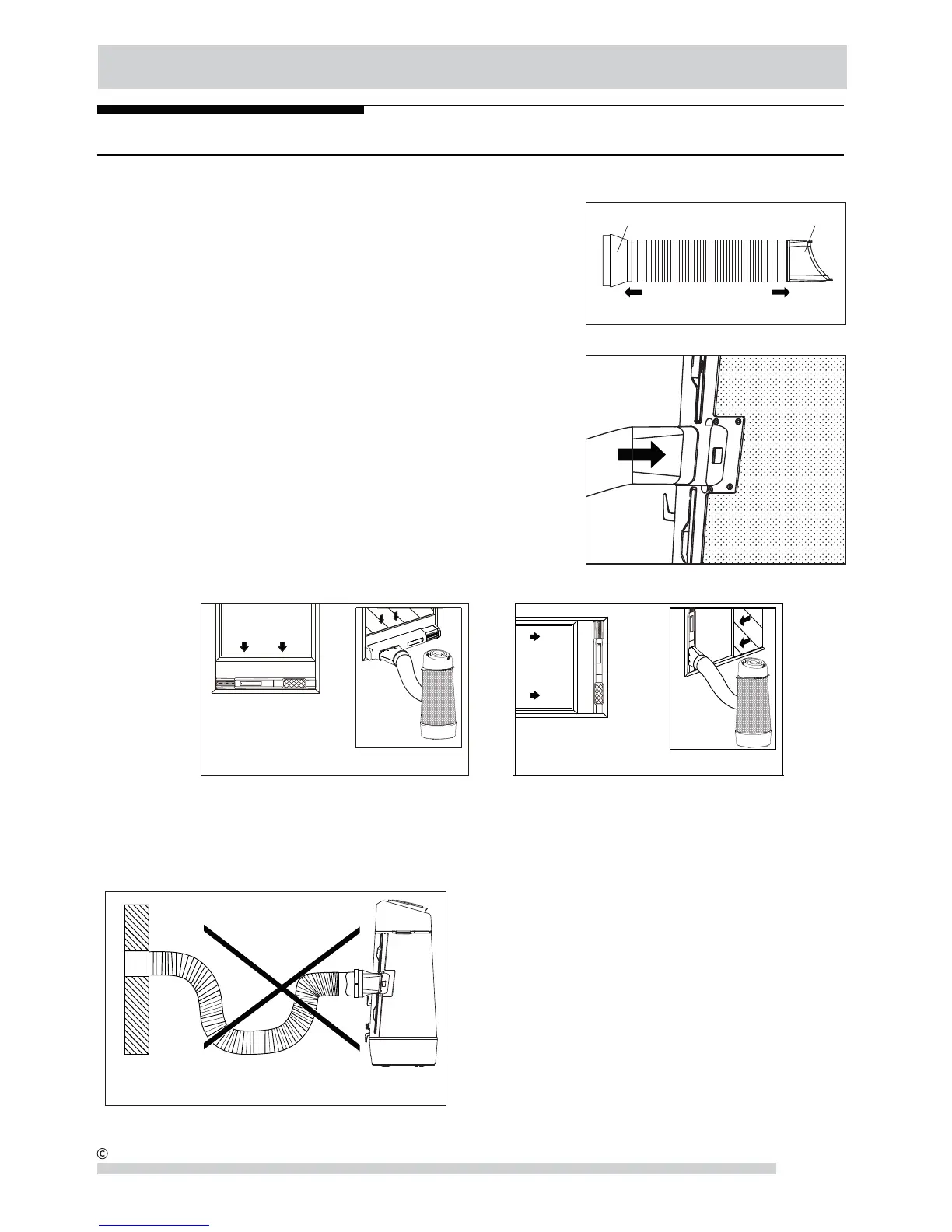 ©