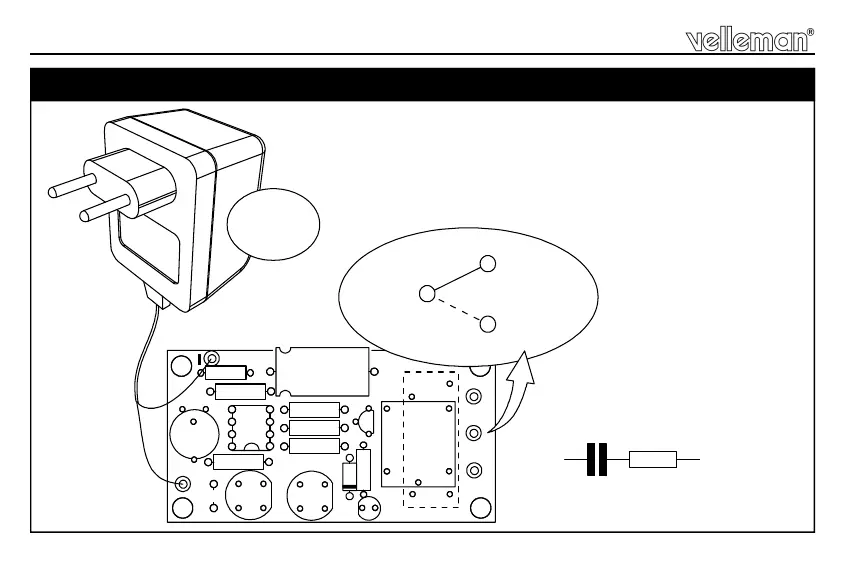 velleman®