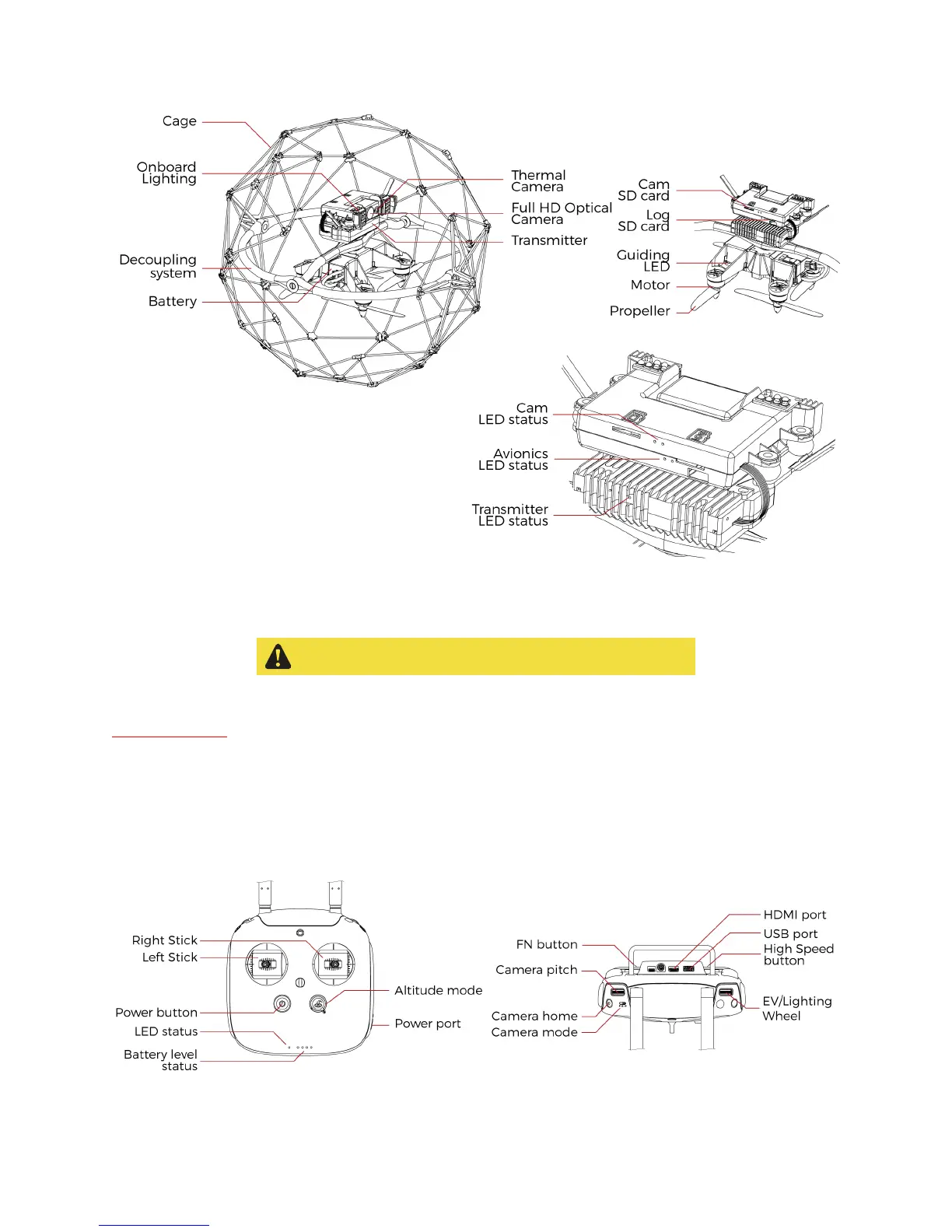 Cage
Onboard Lighting
Decoupling system
Battery
Thermal Camera
Full HD Optical Camera
Transmitter
Cam SD card
Log SD card
Guiding LED
Motor
Propeller
Cam LED status
Avionics LED status
Transmitter LED status

Right Stick
Left Stick
Power button
LED status
Battery level status
Altitude mode
Power port
FN button
Camera pitch
Camera home
Camera mode
HDMI port
USB port
High Speed button
EV/Lighting Wheel