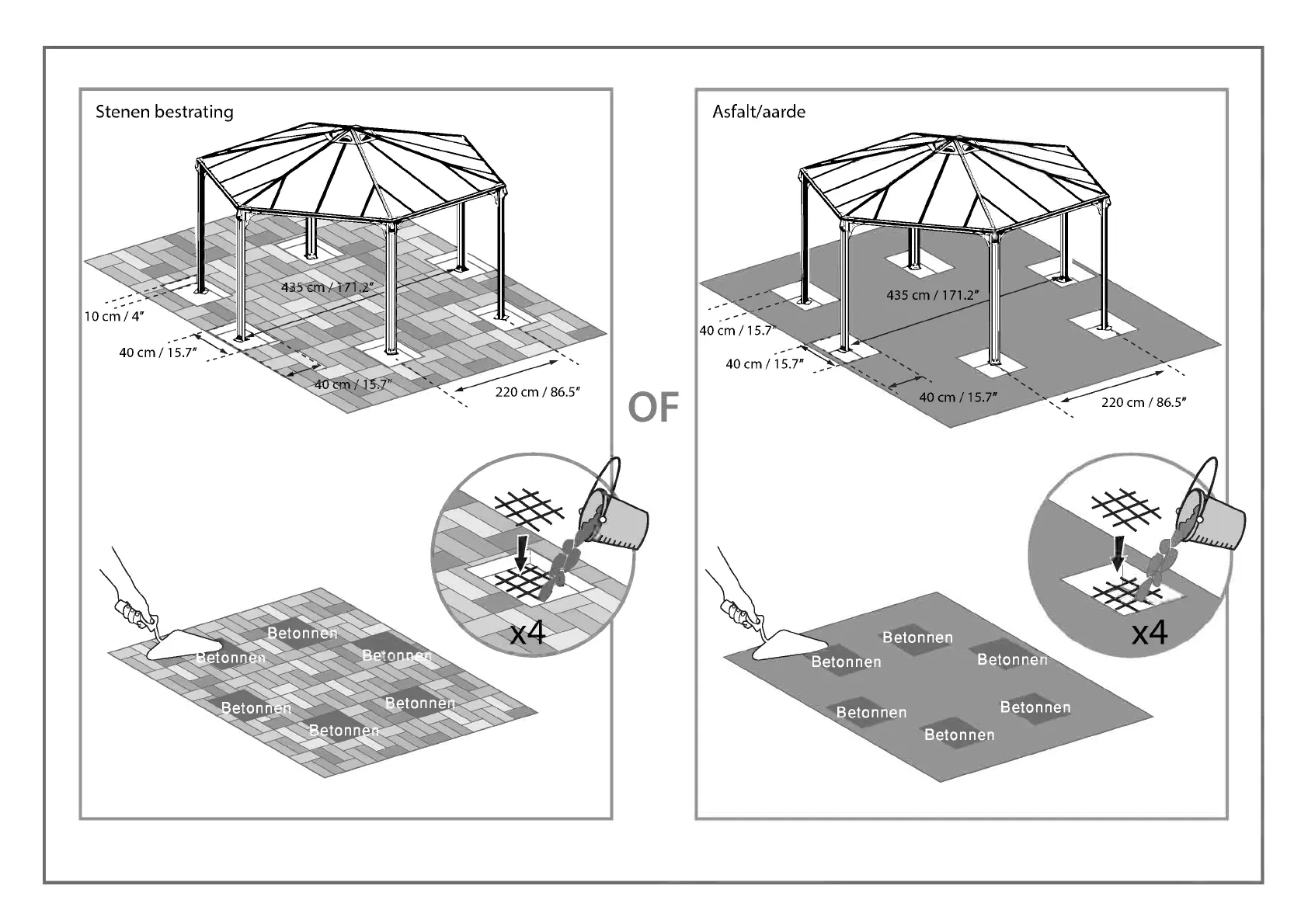 Stenen bestrating

435 cm / 171.2″

10 cm / 4″

40 cm / 15.7″

40 cm / 15.7″

220 cm / 86.5″

x4

Betonnen

Betonnen

Betonnen

Betonnen

Betonnen

Betonnen

OF

Asfalt/aarde

435 cm / 171.2″

40 cm / 15.7″

40 cm / 15.7″

40 cm / 15.7″

220 cm / 86.5″

x4

Betonnen

Betonnen

Betonnen

Betonnen

Betonnen

Betonnen