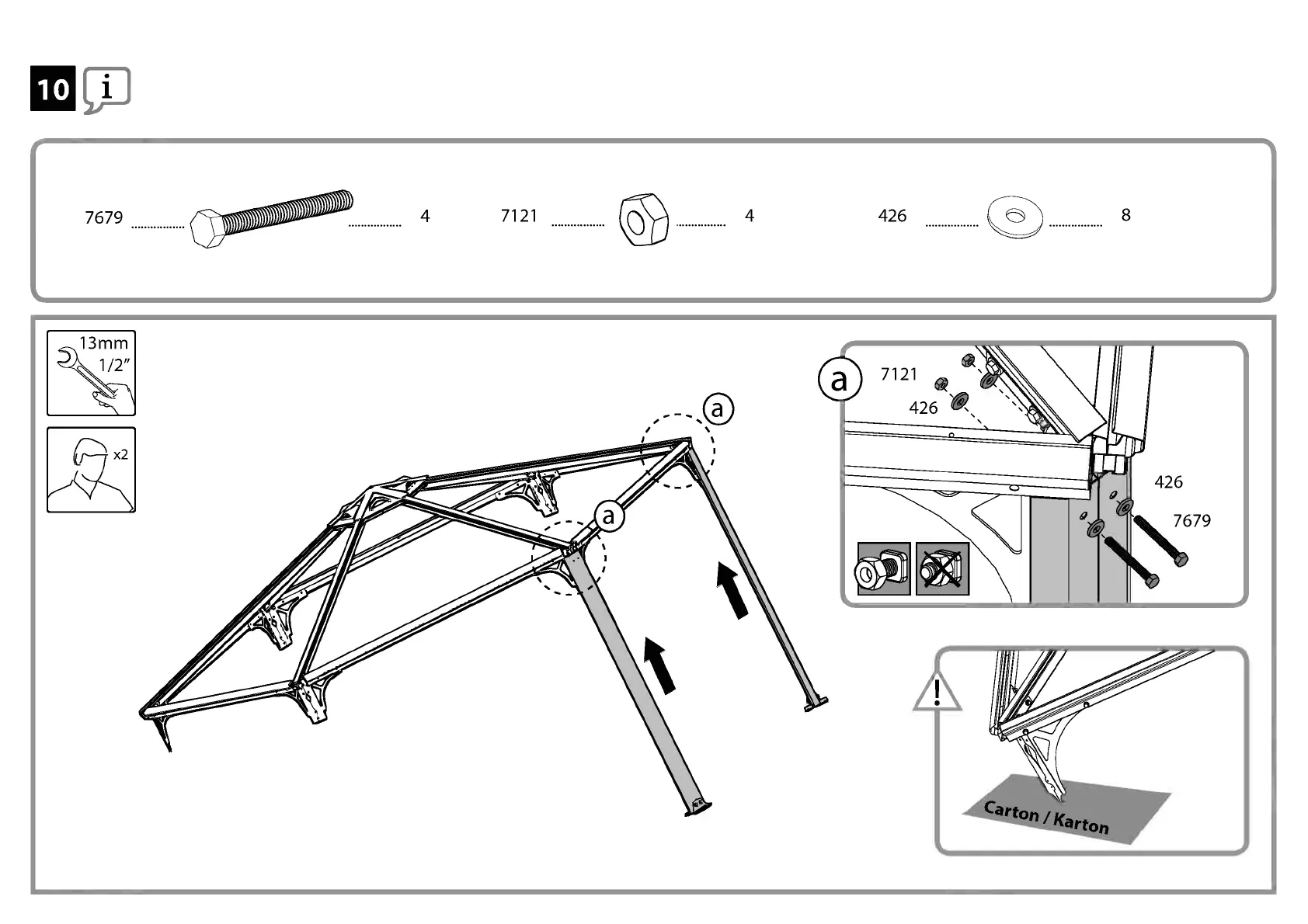 10 i

7679 4 7121 4 426 8

13mm 1/2"

x2

a

a

a

7121

426

426

7679

!

Carton / Karton