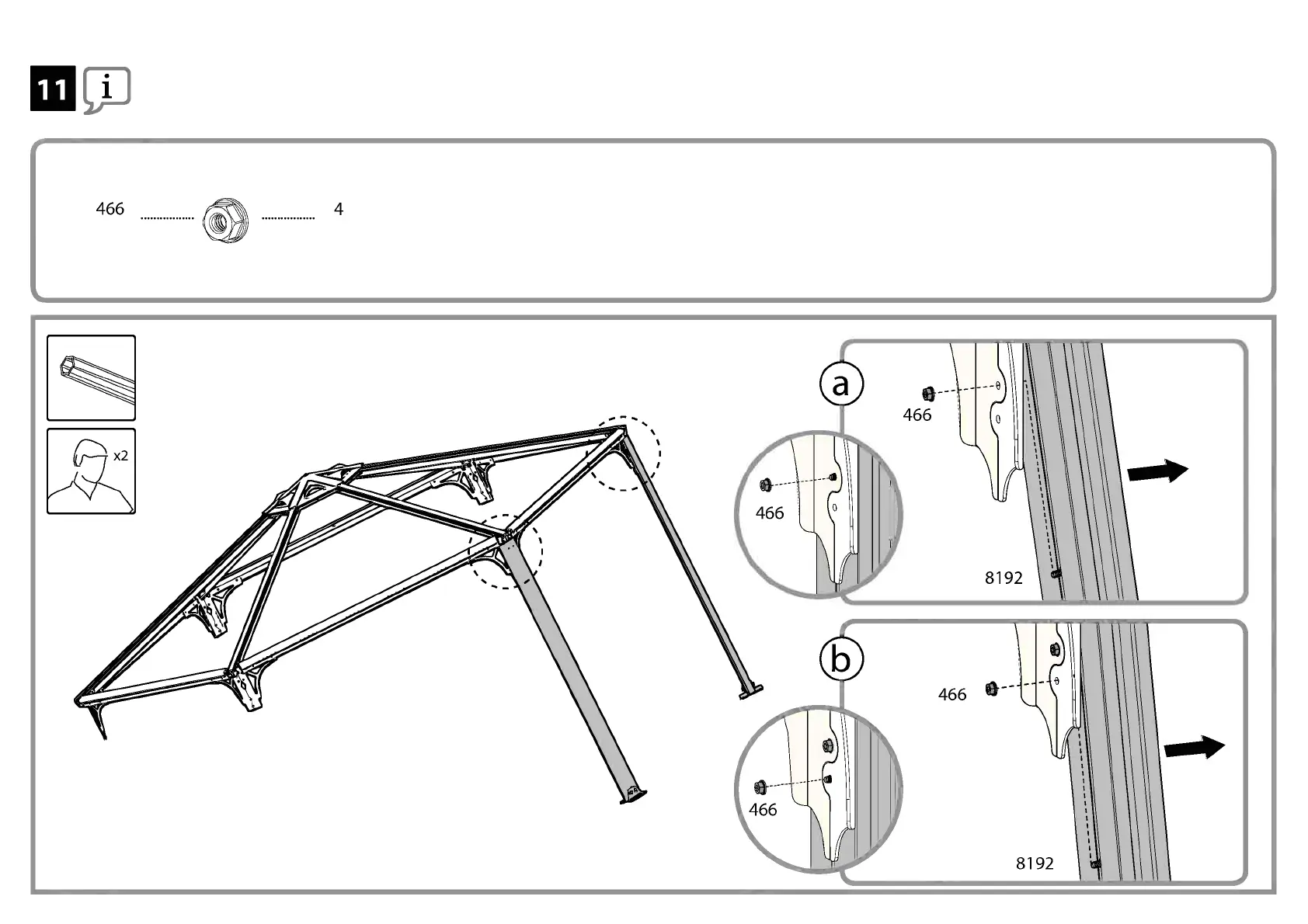 11 i

466 4

x2

a

466

466

8192

b

466

466

8192