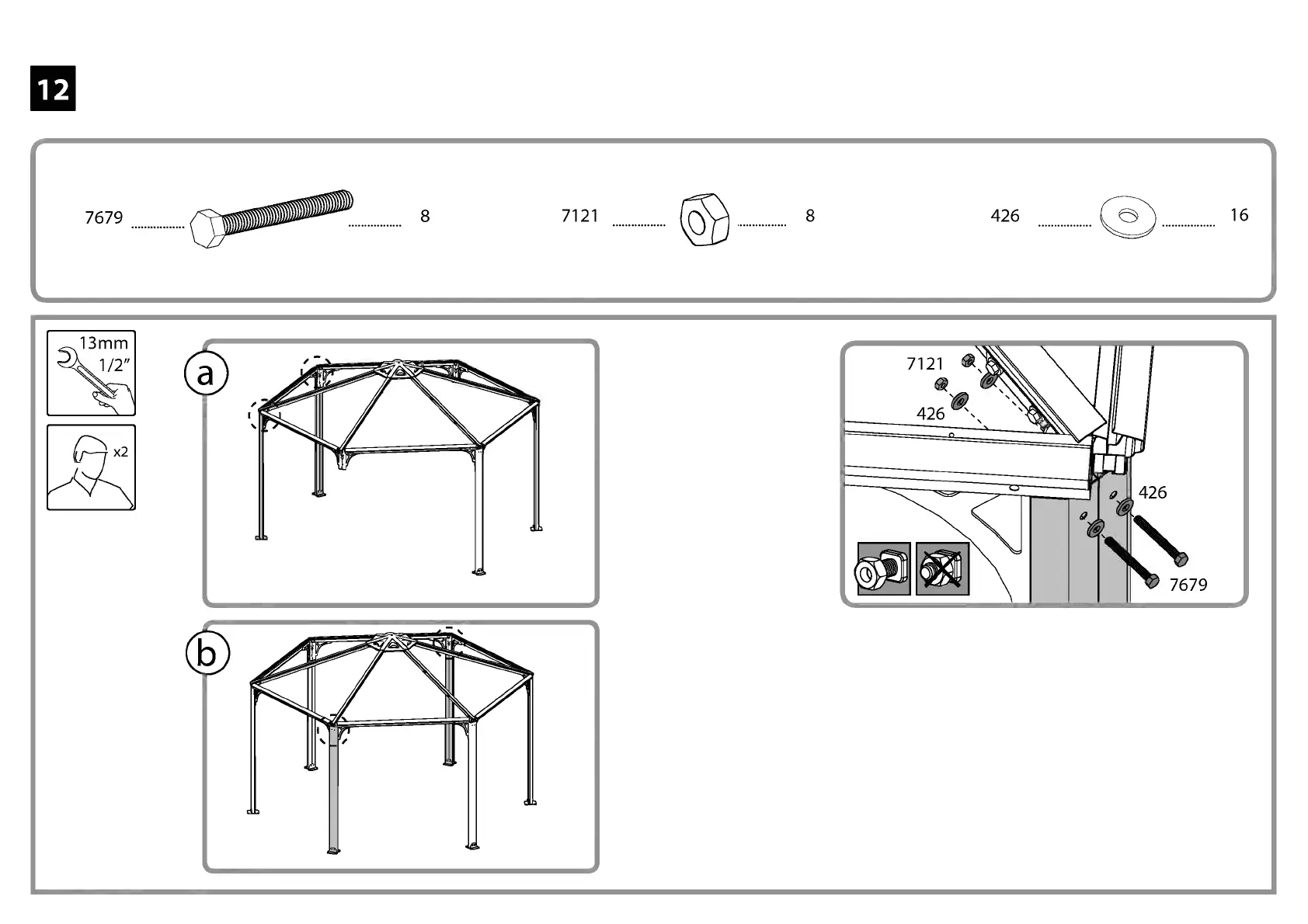 12

7679 8
7121 8
426 16

13mm
1/2"

x2

a

b

7121
426
426
7679