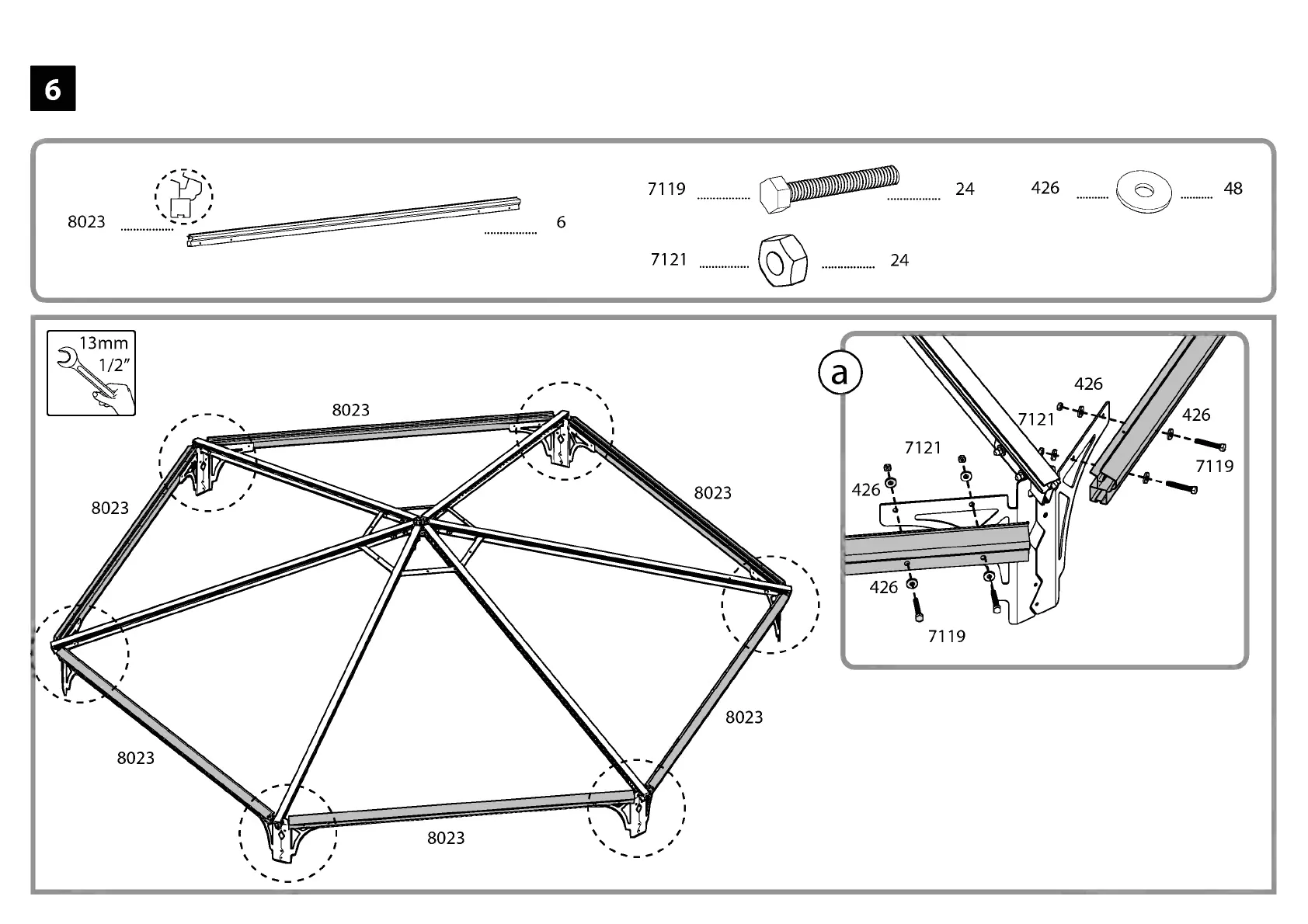 6

8023 6

7119 24

426 48

7121 24

13mm 1/2"

8023

8023

8023

8023

8023

8023

a

426

7121

426

7121

7119

426

426

7119