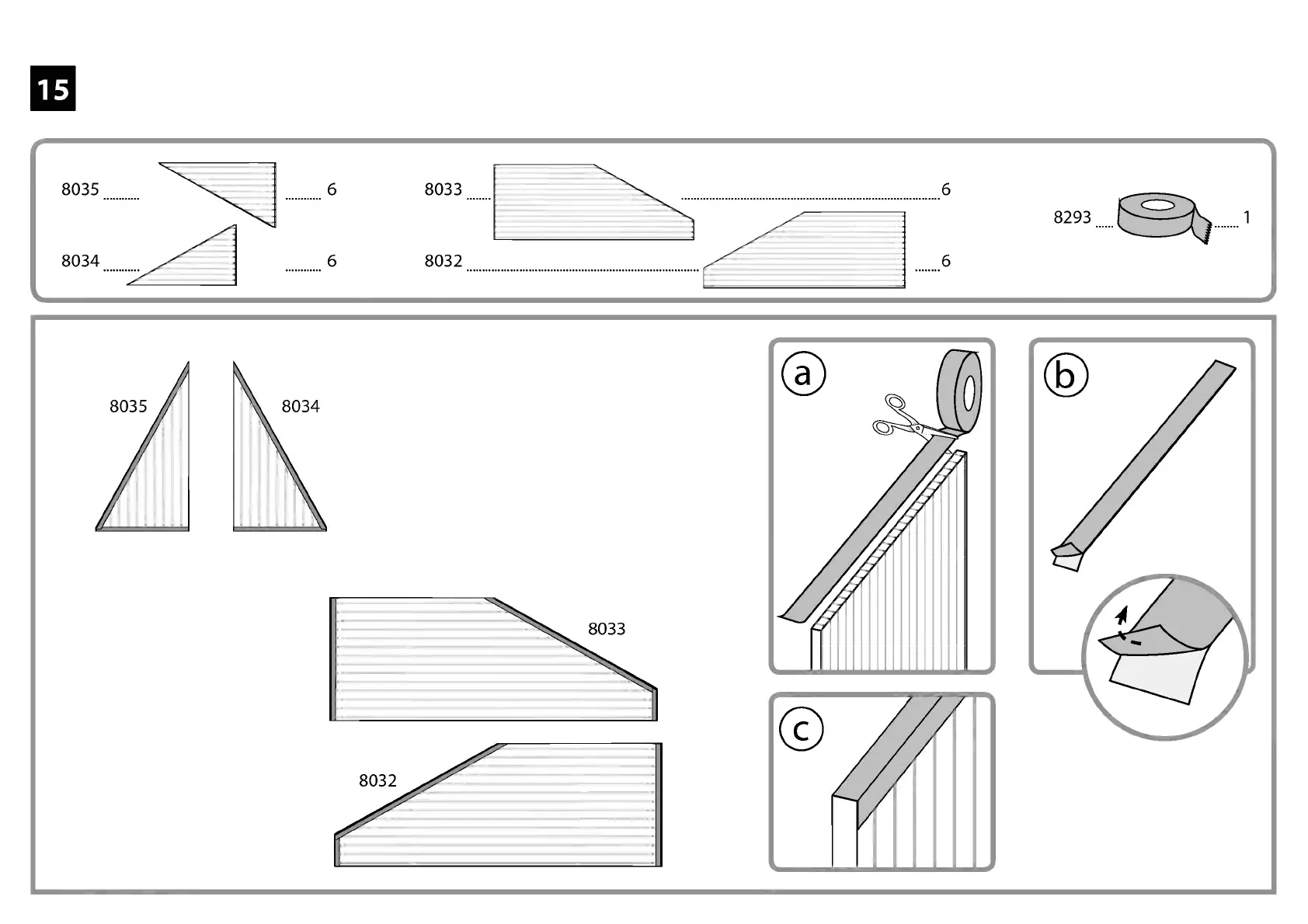 15

8035 6
8034 6
8033 6
8032 6
8293 1

8035
8034
8033
8032

a
b
c