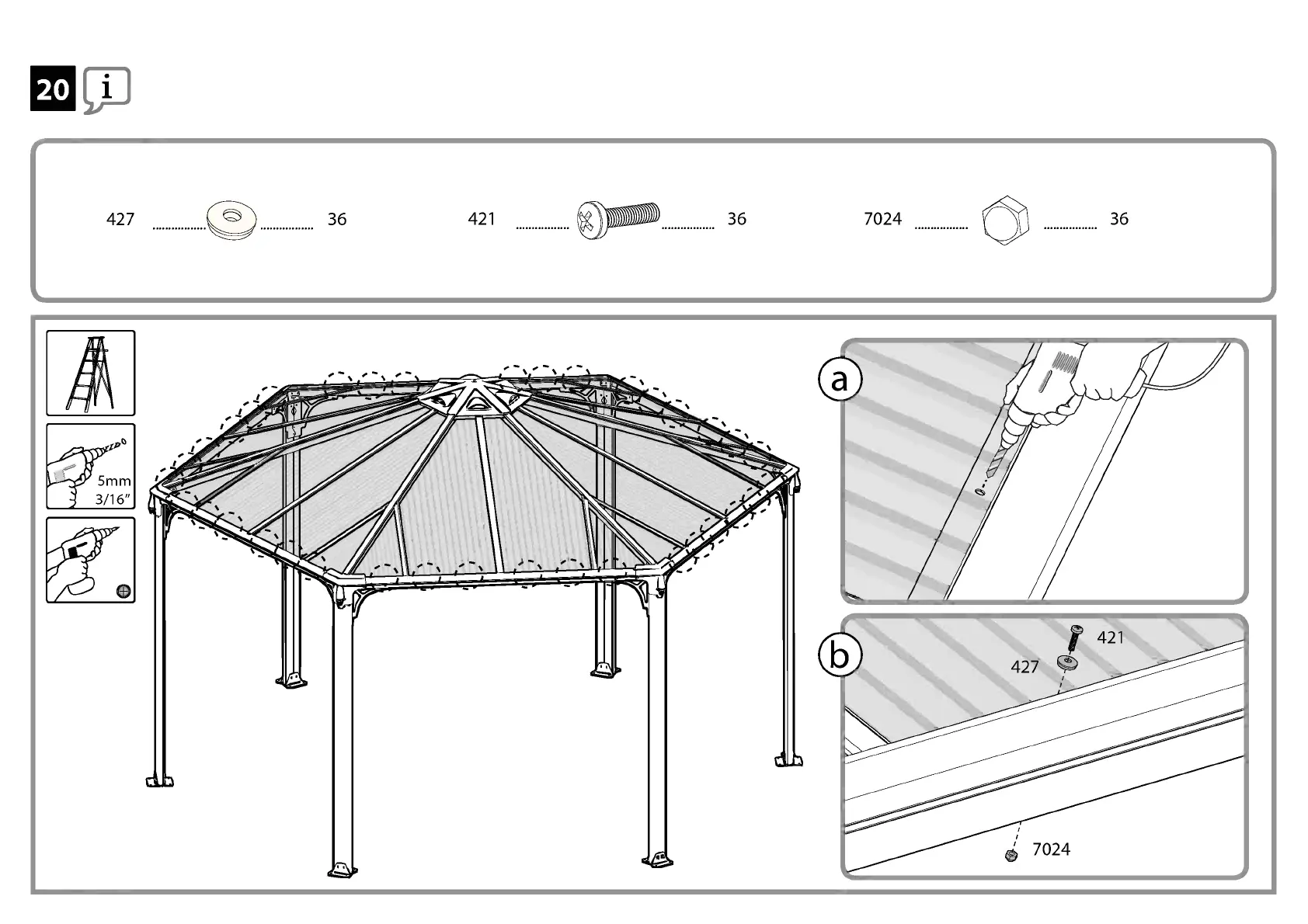 20 i

427 36

421 36

7024 36

5mm
3/16"

a

b

421

427

7024