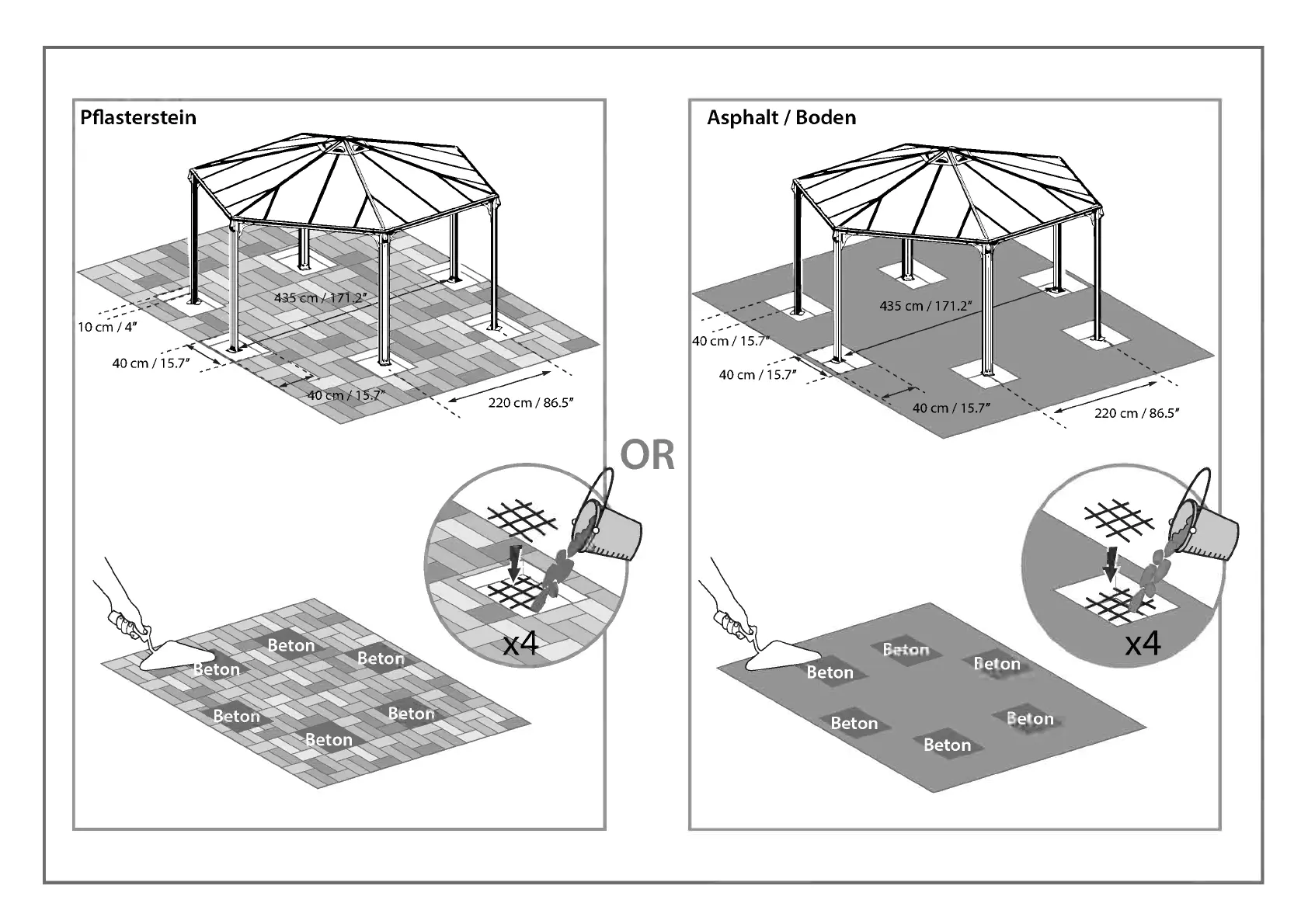 Pflasterstein

435 cm / 171.2″

10 cm / 4″

40 cm / 15.7″

40 cm / 15.7″

220 cm / 86.5″

x4

Beton

Beton

Beton

Beton

Beton

Beton

OR

Asphalt / Boden

435 cm / 171.2″

40 cm / 15.7″

40 cm / 15.7″

40 cm / 15.7″

220 cm / 86.5″

x4

Beton

Beton

Beton

Beton

Beton

Beton