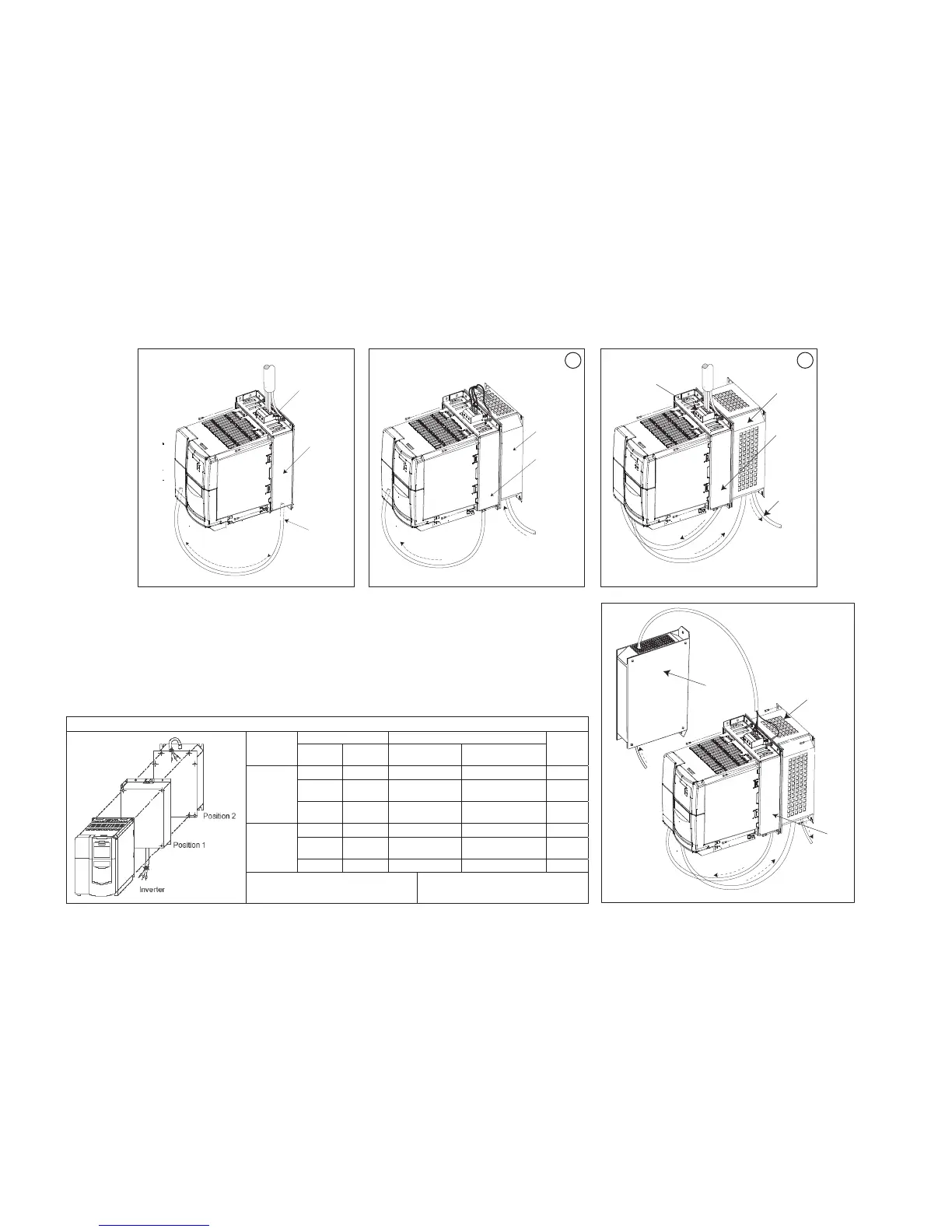 Position 2

Position 1

Inverter