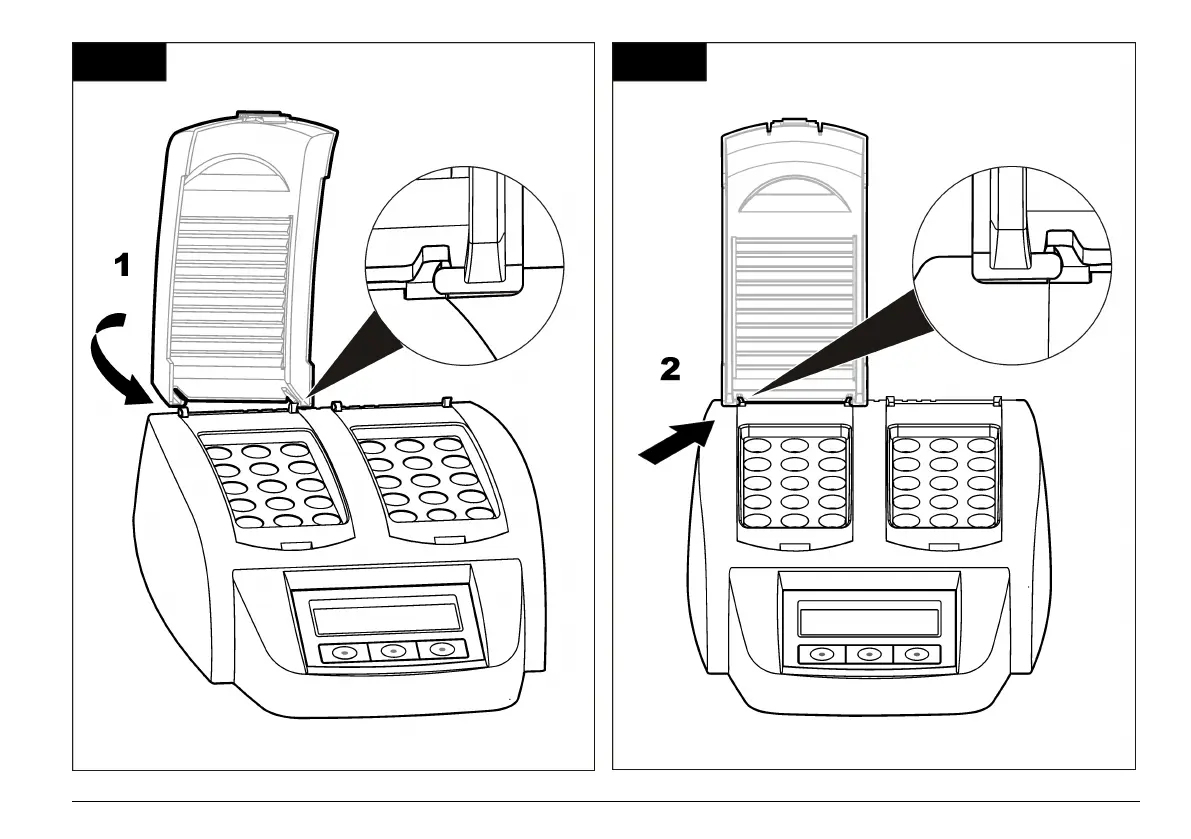 1

2