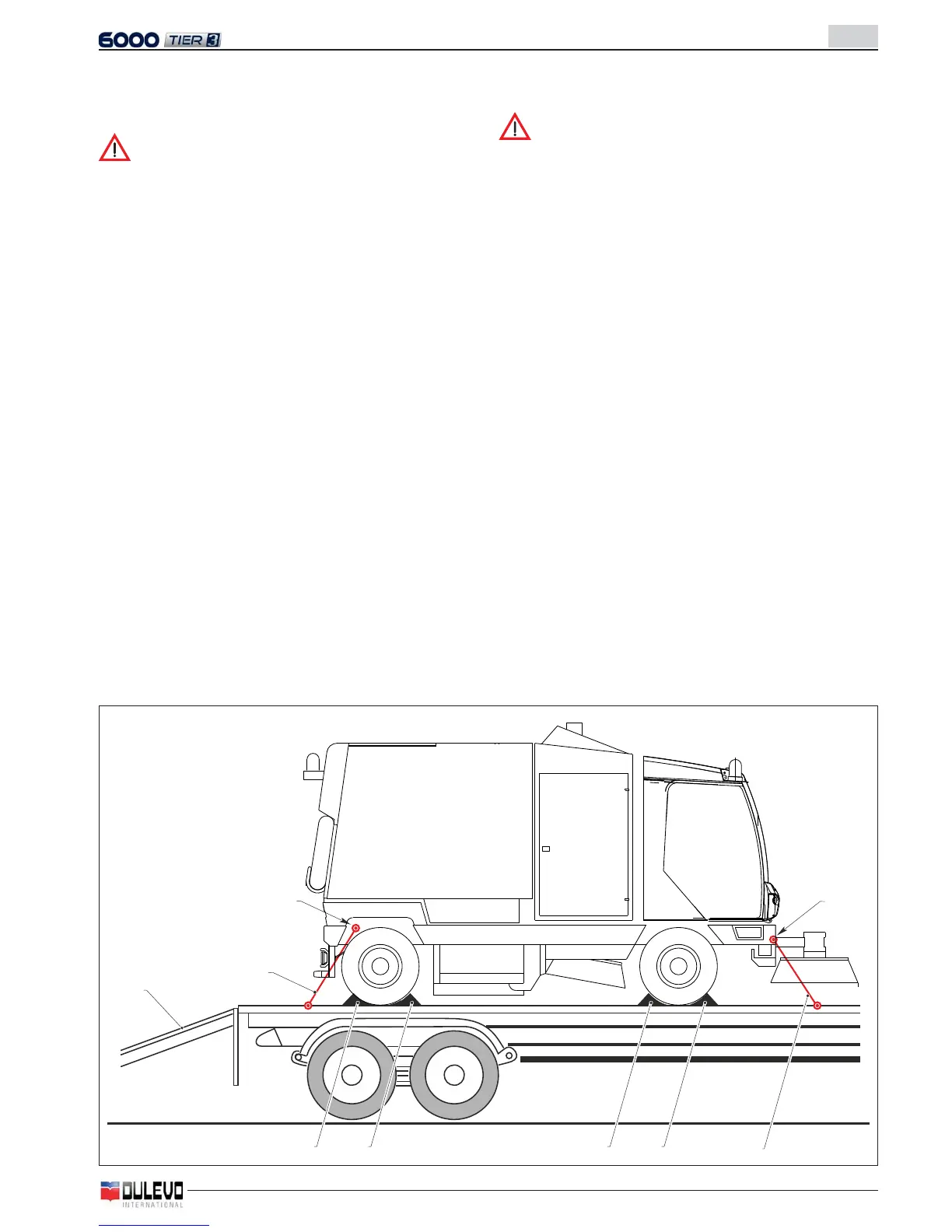 6000 TIER 3

DULEVO
INTERNATIONAL