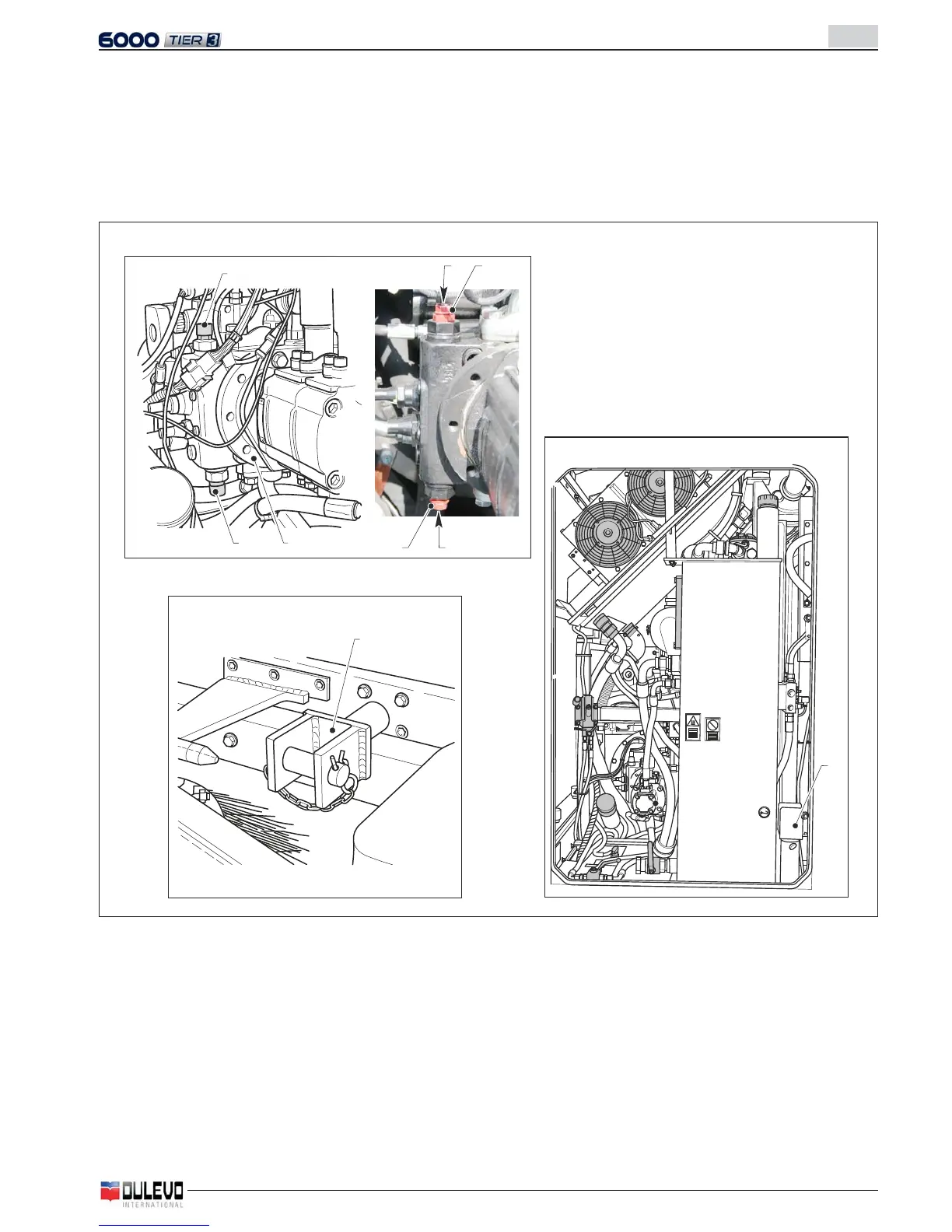 6000 TIER 3

DULEVO
INTERNATIONAL