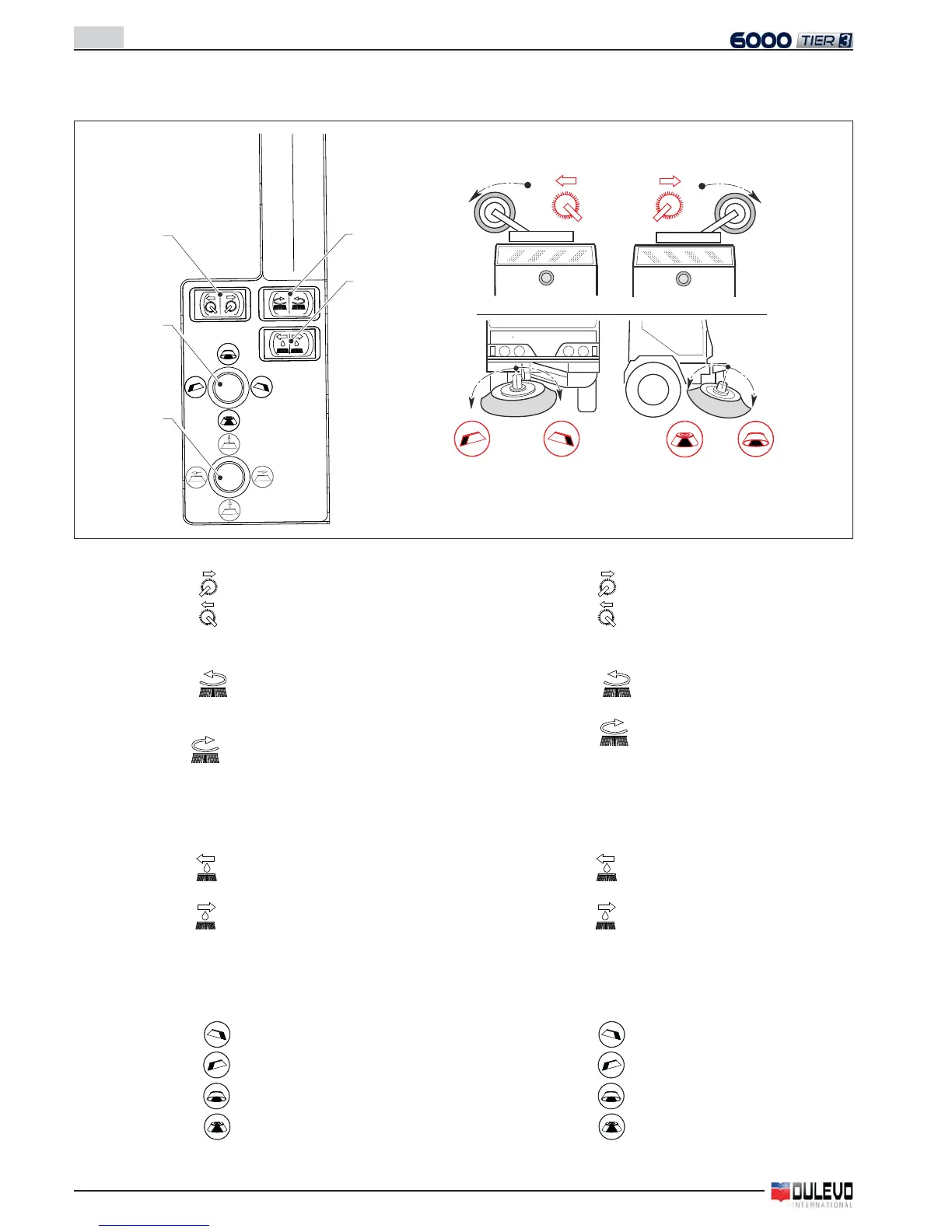 6000 TIER 3

DULEVO INTERNATIONAL