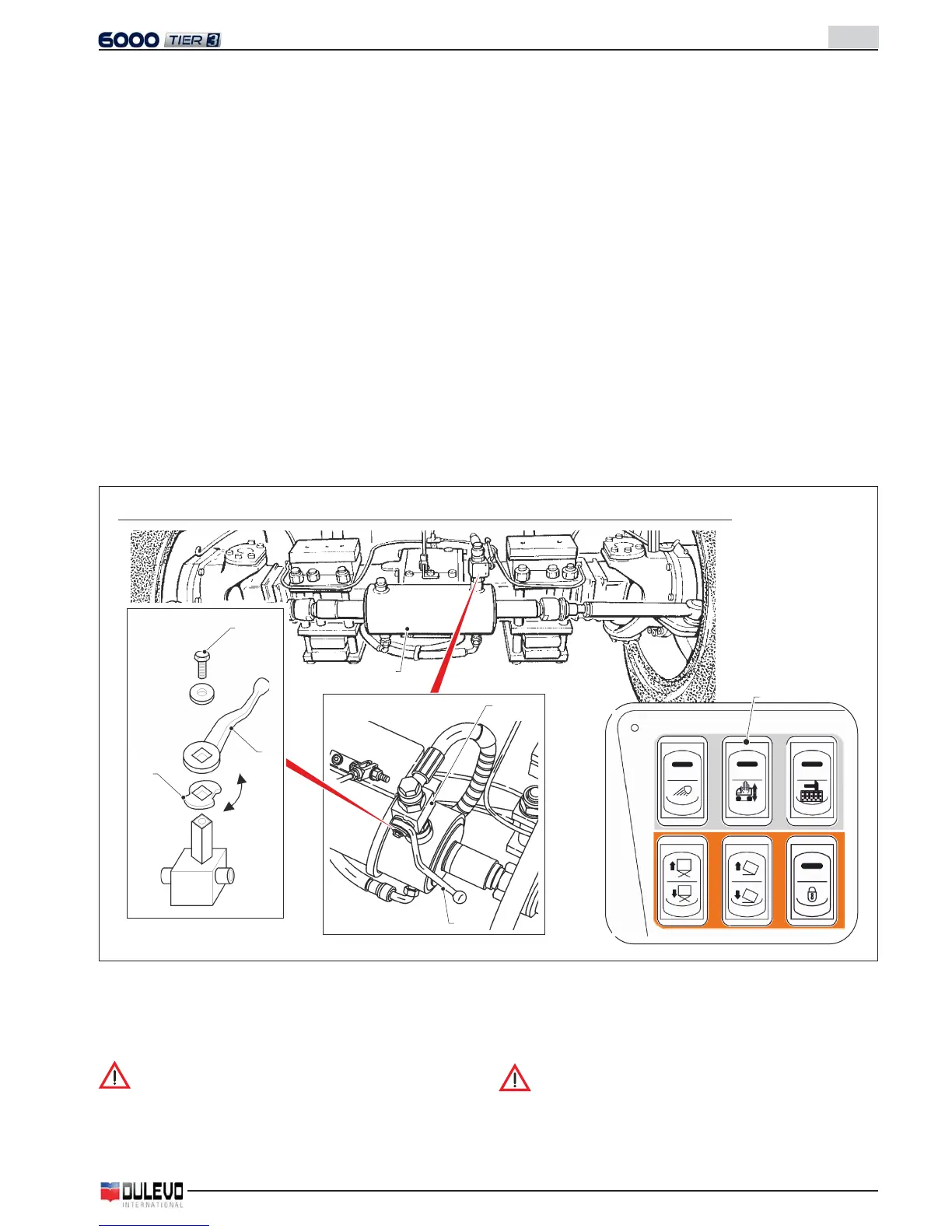 6000 TIER 3

DULEVO INTERNATIONAL