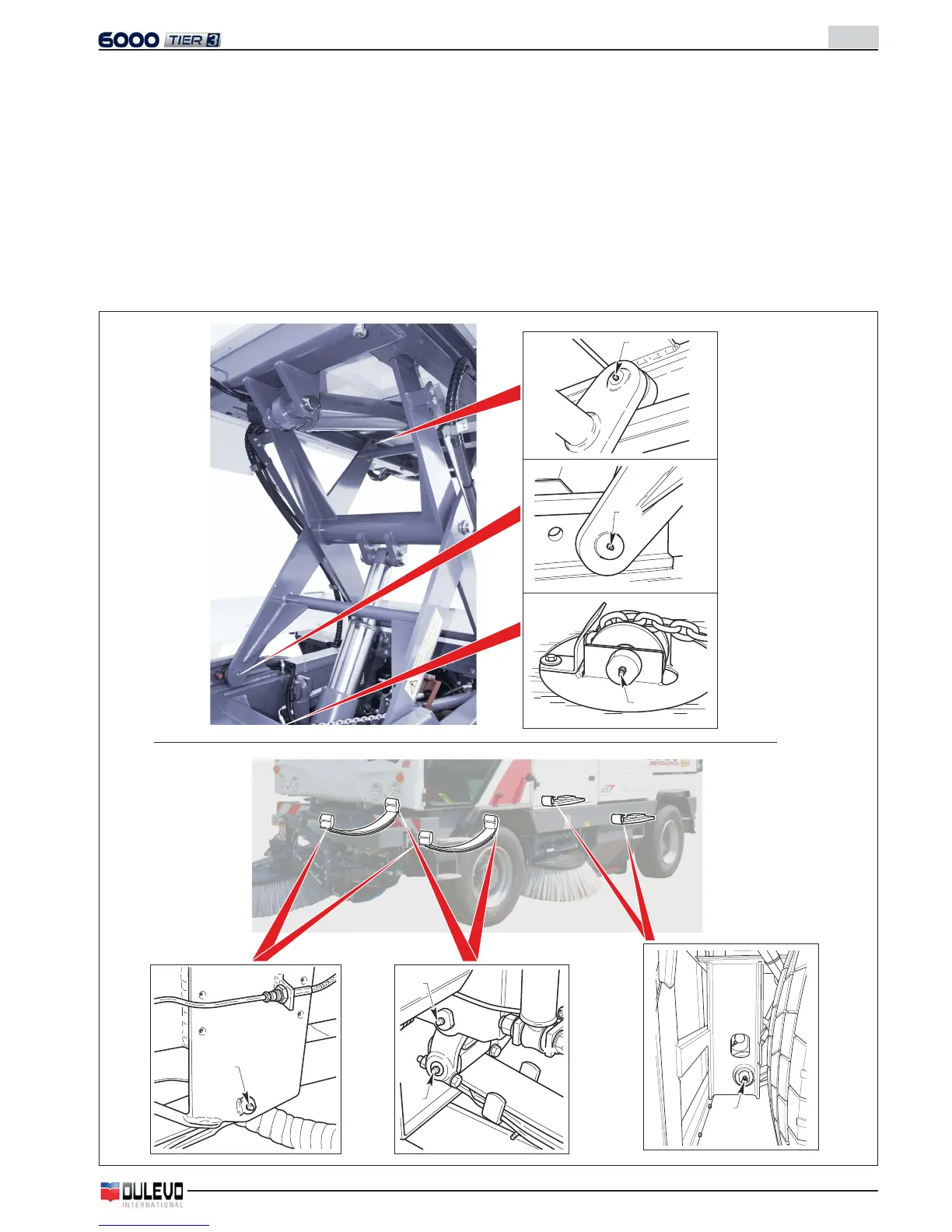 6000 TIER 3

REVOLUTION

DULEVO
INTERNATIONAL