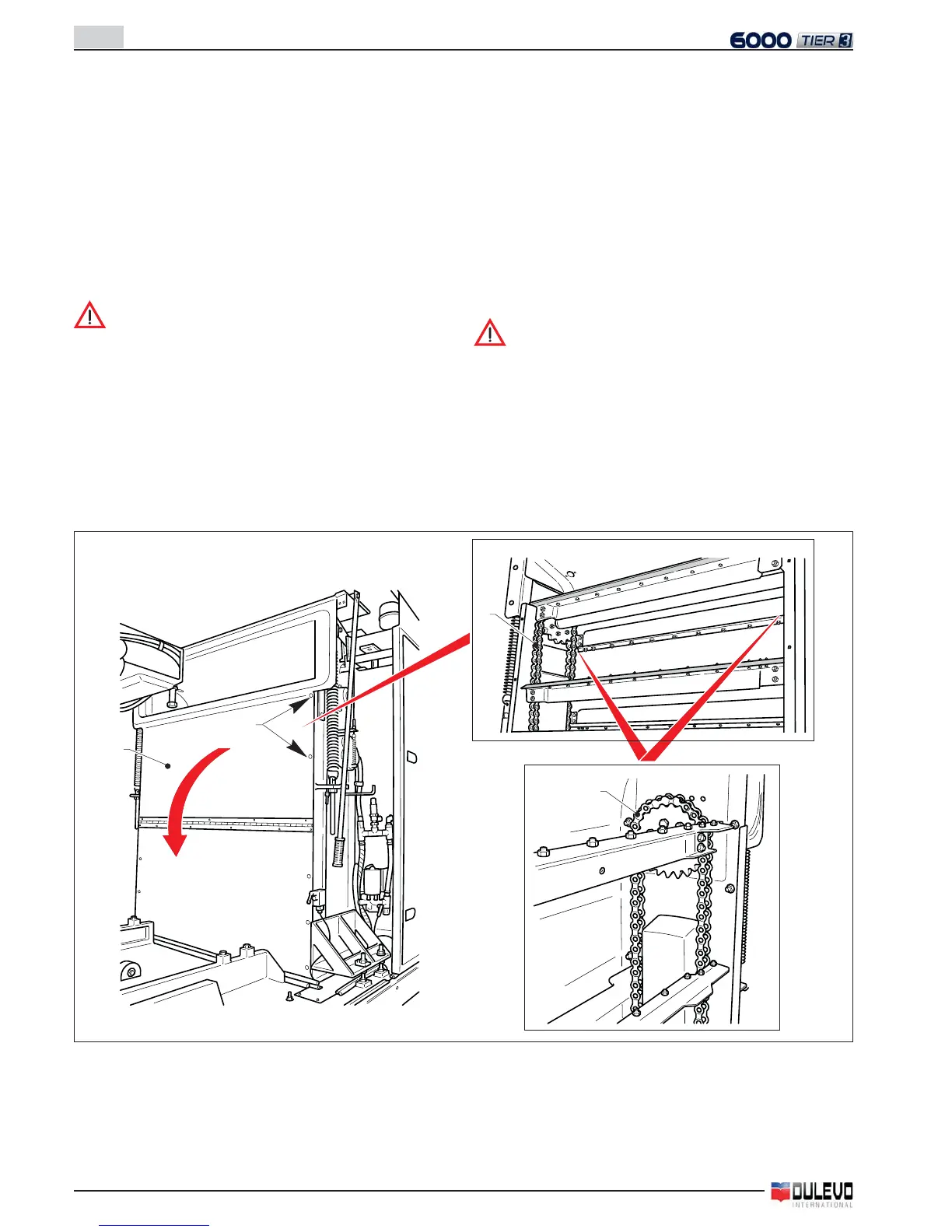 6000 TIER 3

DULEVO
INTERNATIONAL