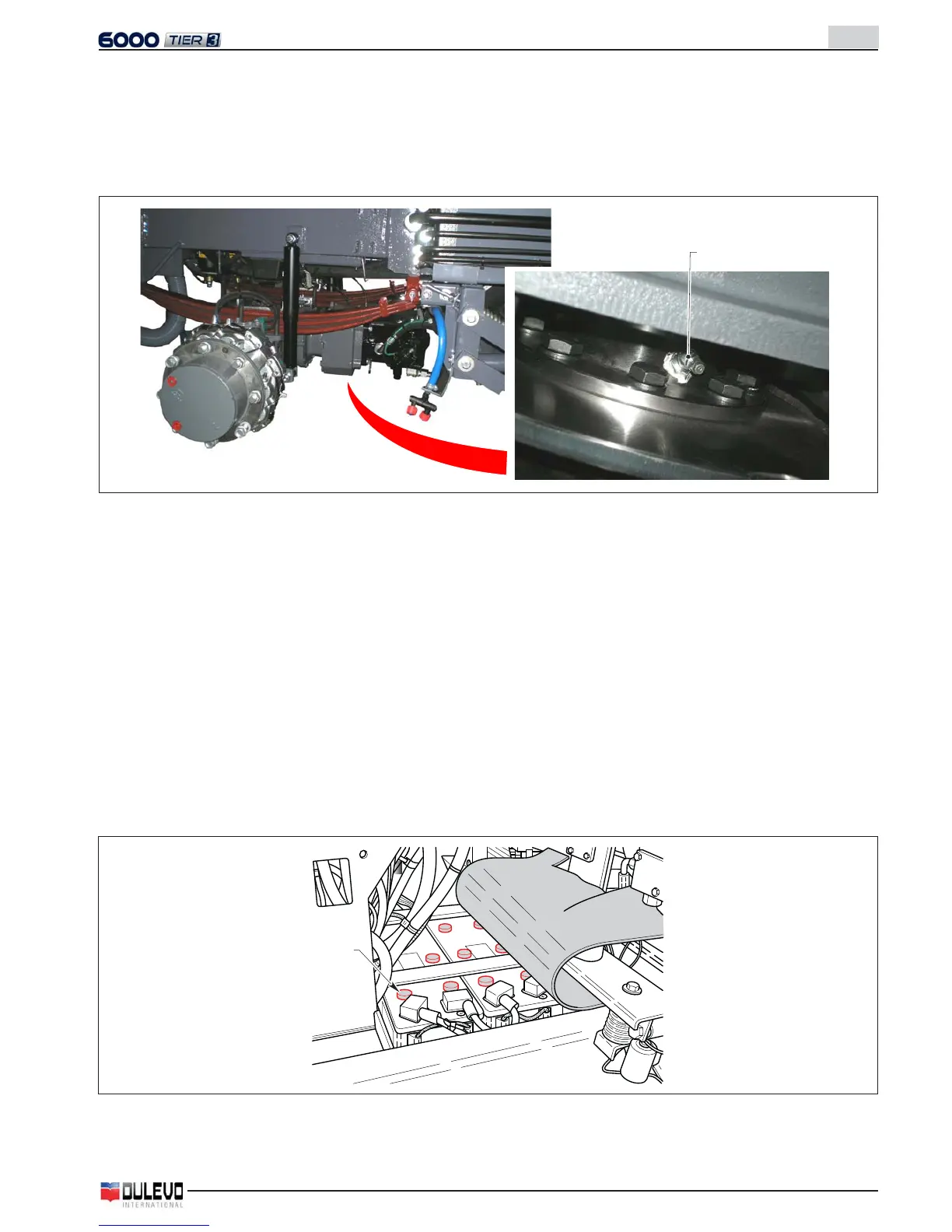 6000 TIER 3

DULEVO
INTERNATIONAL