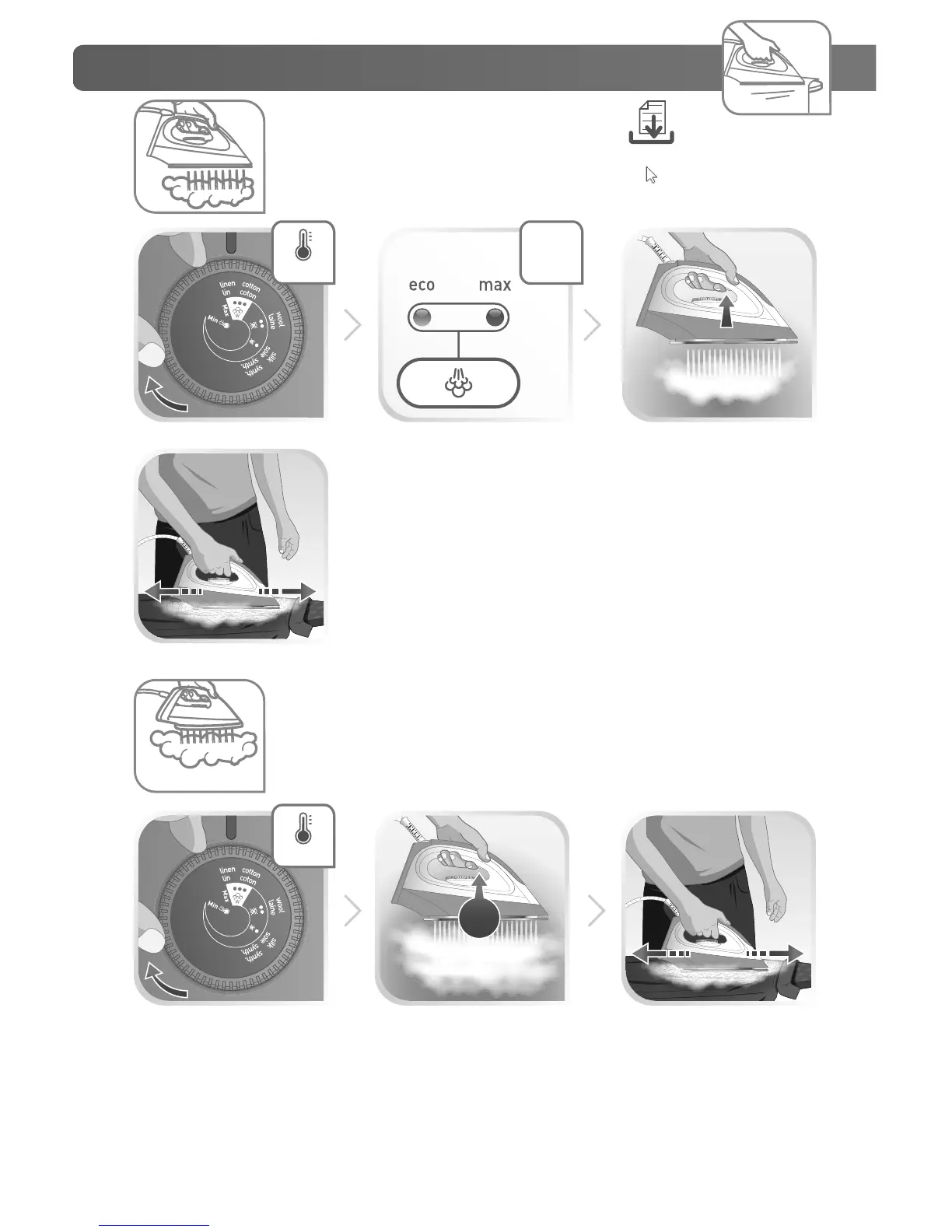 linen
lin
cotton
coton
wool
laine
silk
soie
synth.
Max
Min

eco
max

linen
lin
cotton
coton
wool
laine
silk
soie
synth.
Max
Min