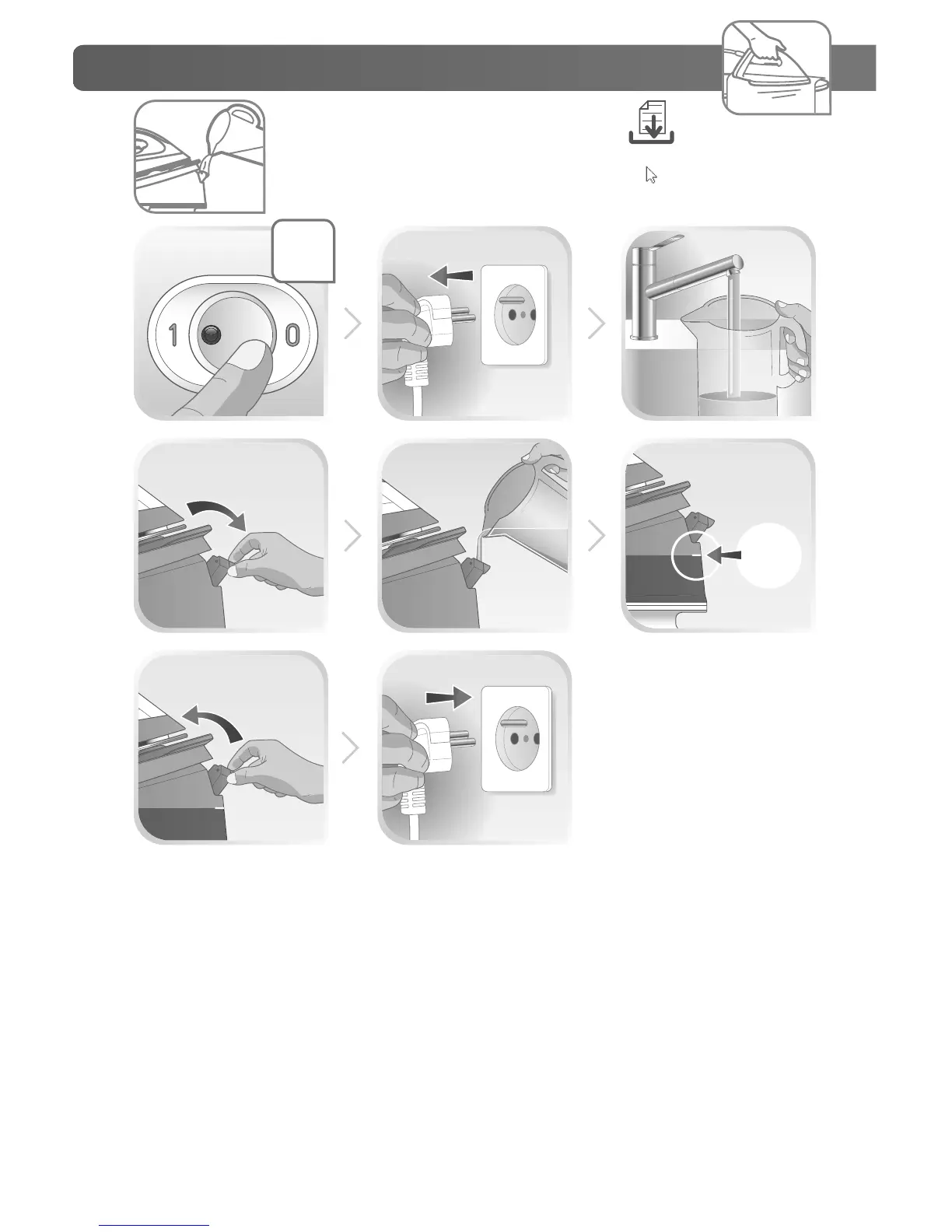 1
0