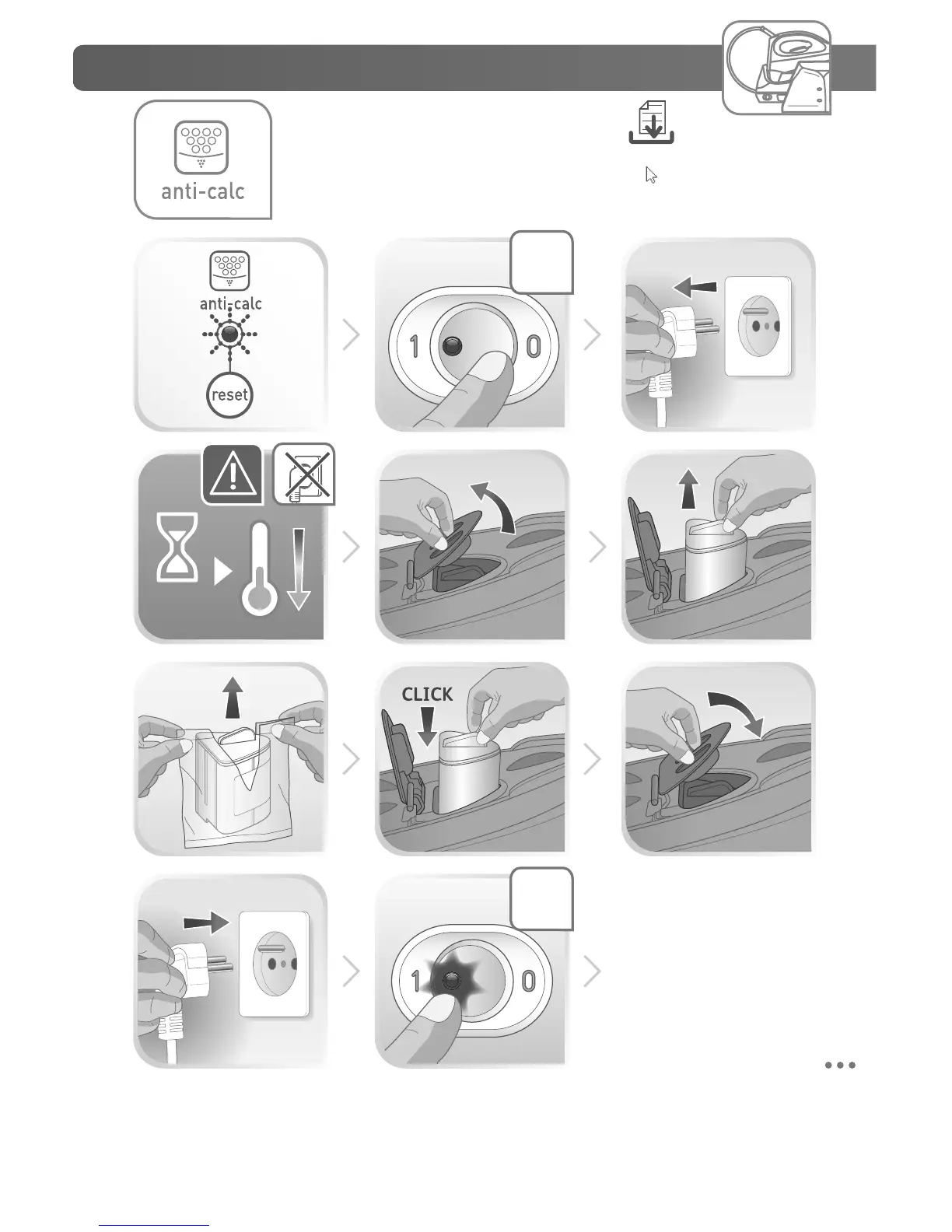 anti-calc

anti-calc

reset

1 0

CLICK

1 0