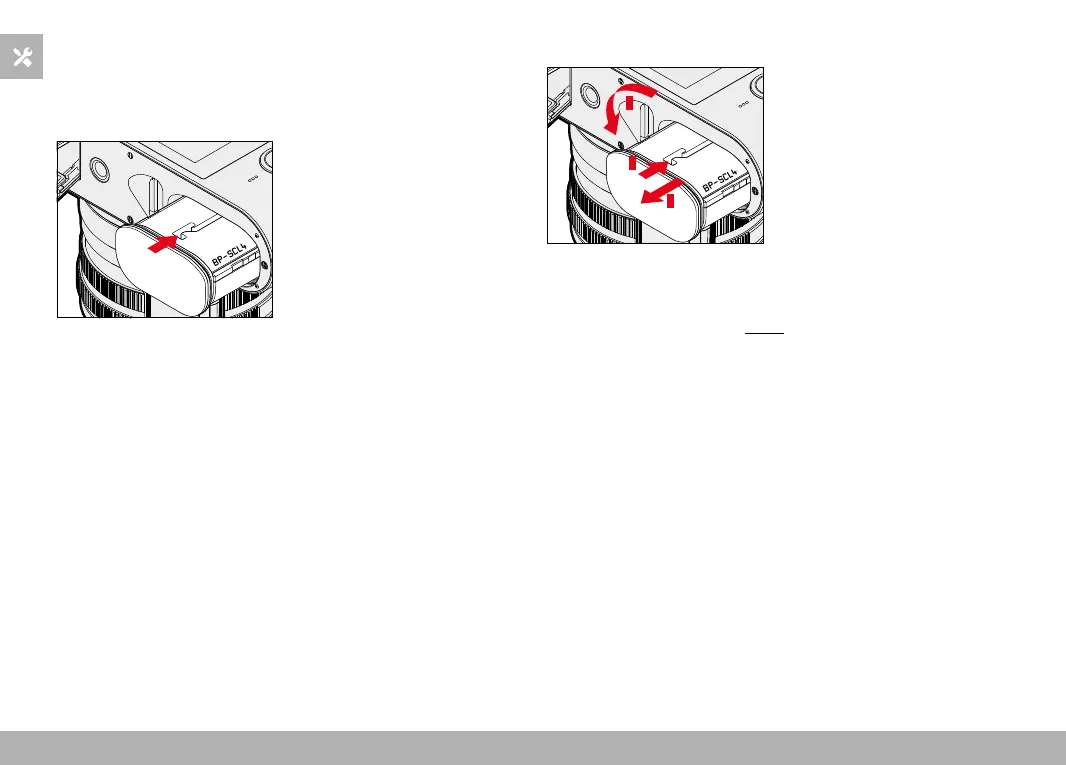 BP-SCL4

BP-SCL4