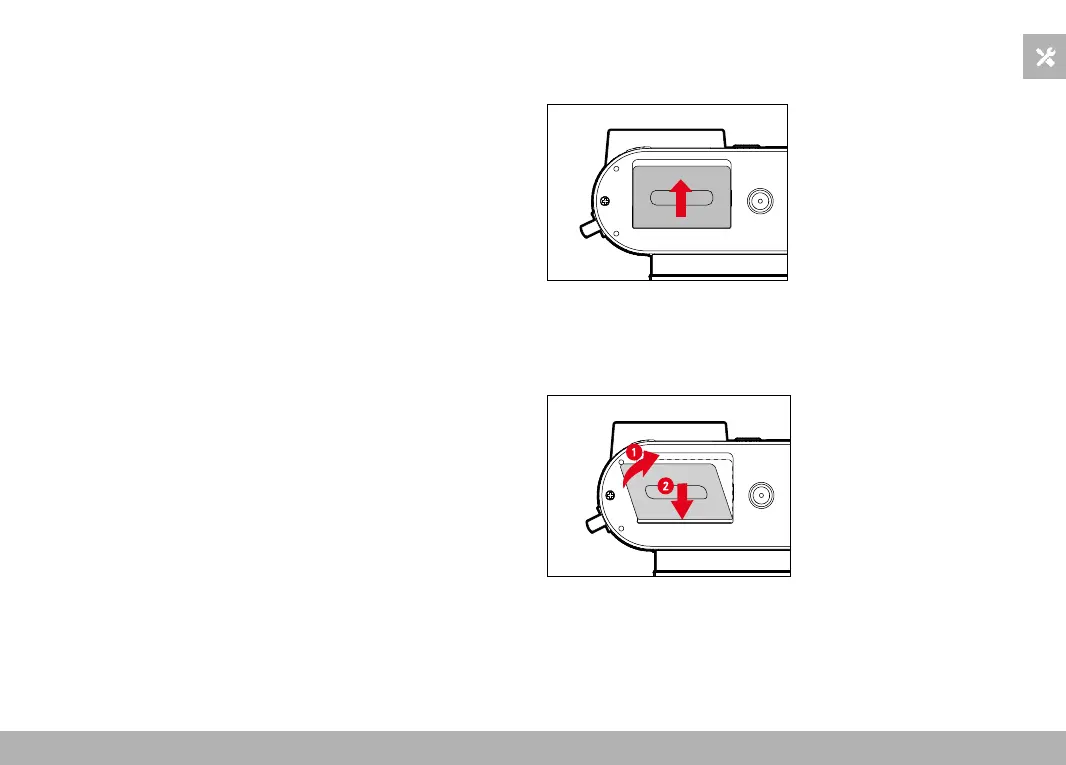 1

2