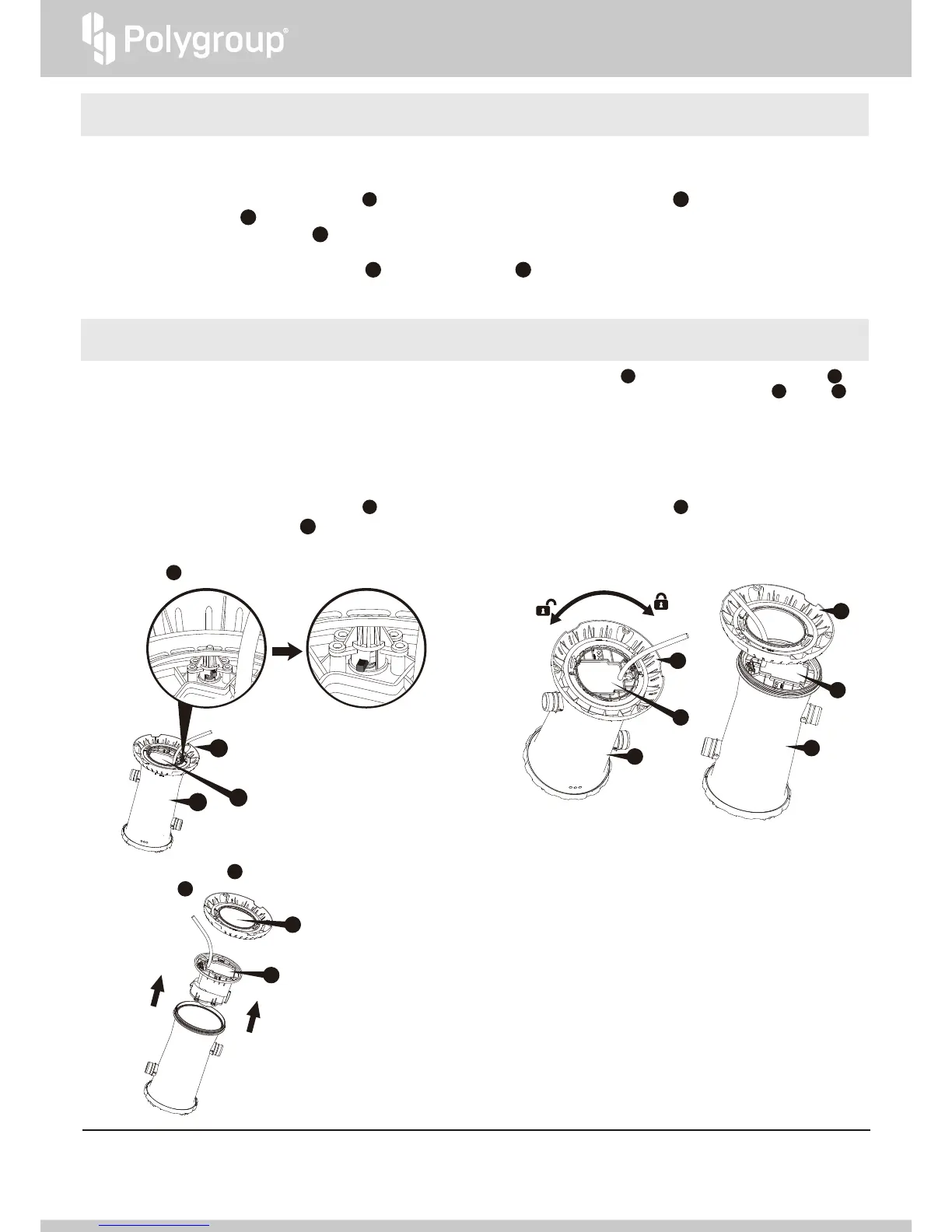 Polygroup®