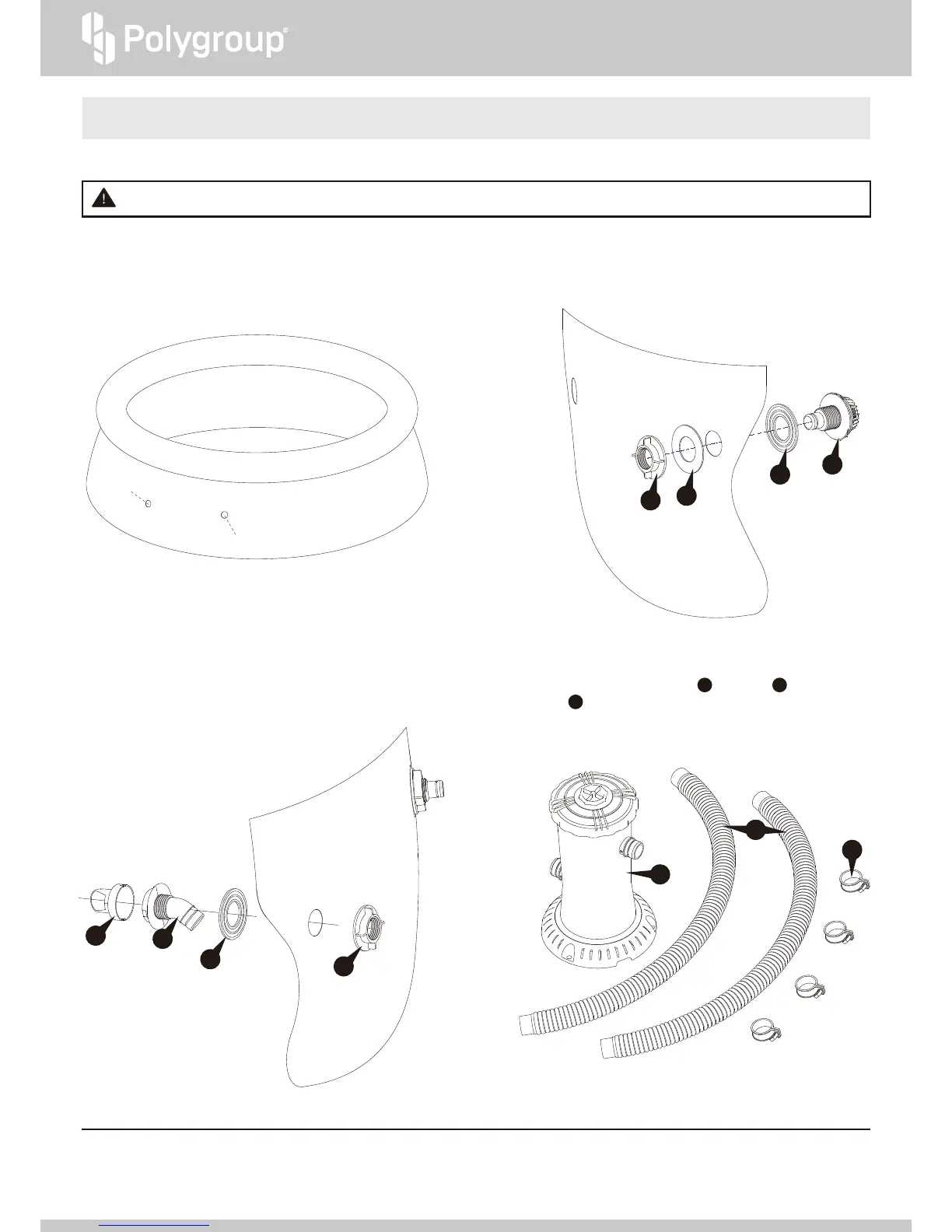 Polygroup®