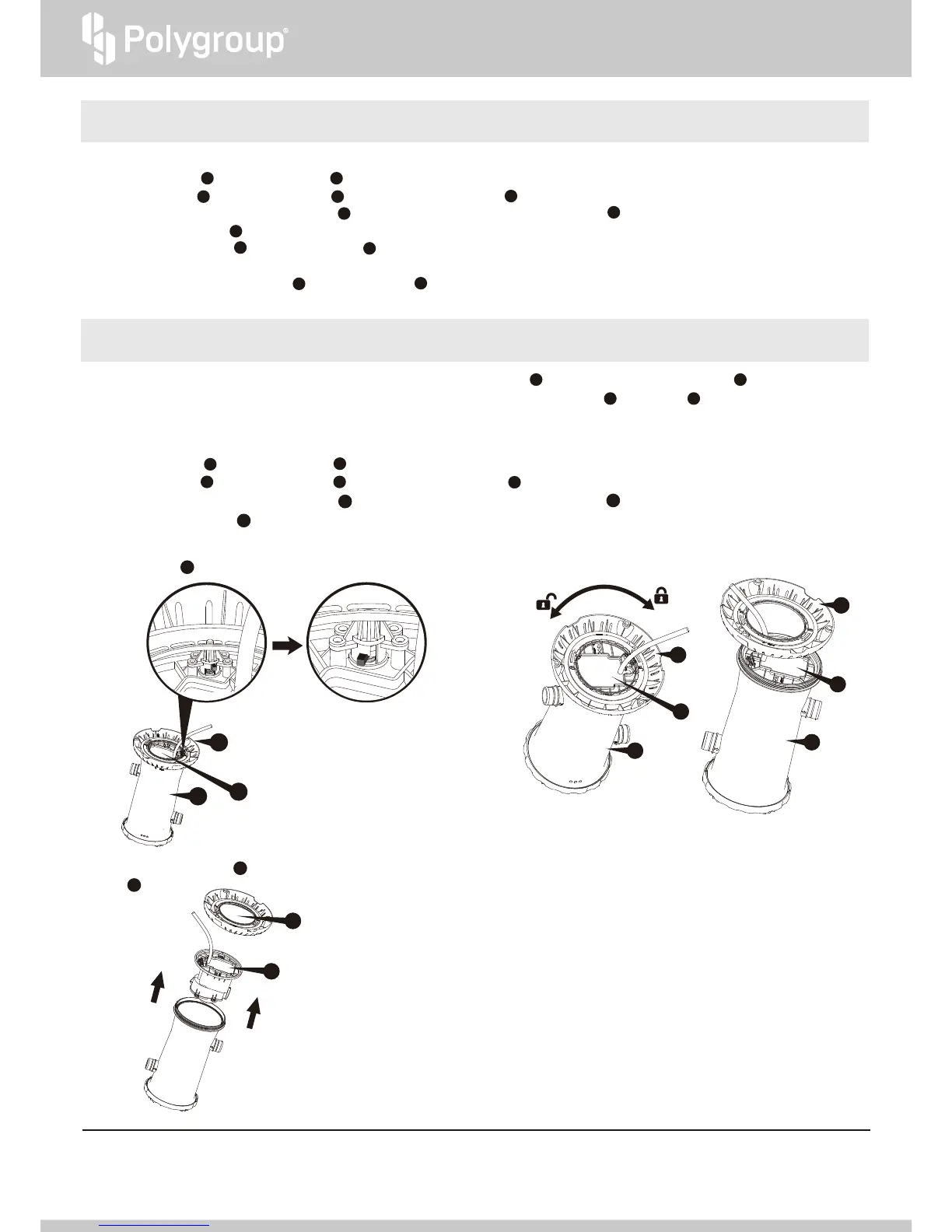 Polygroup®