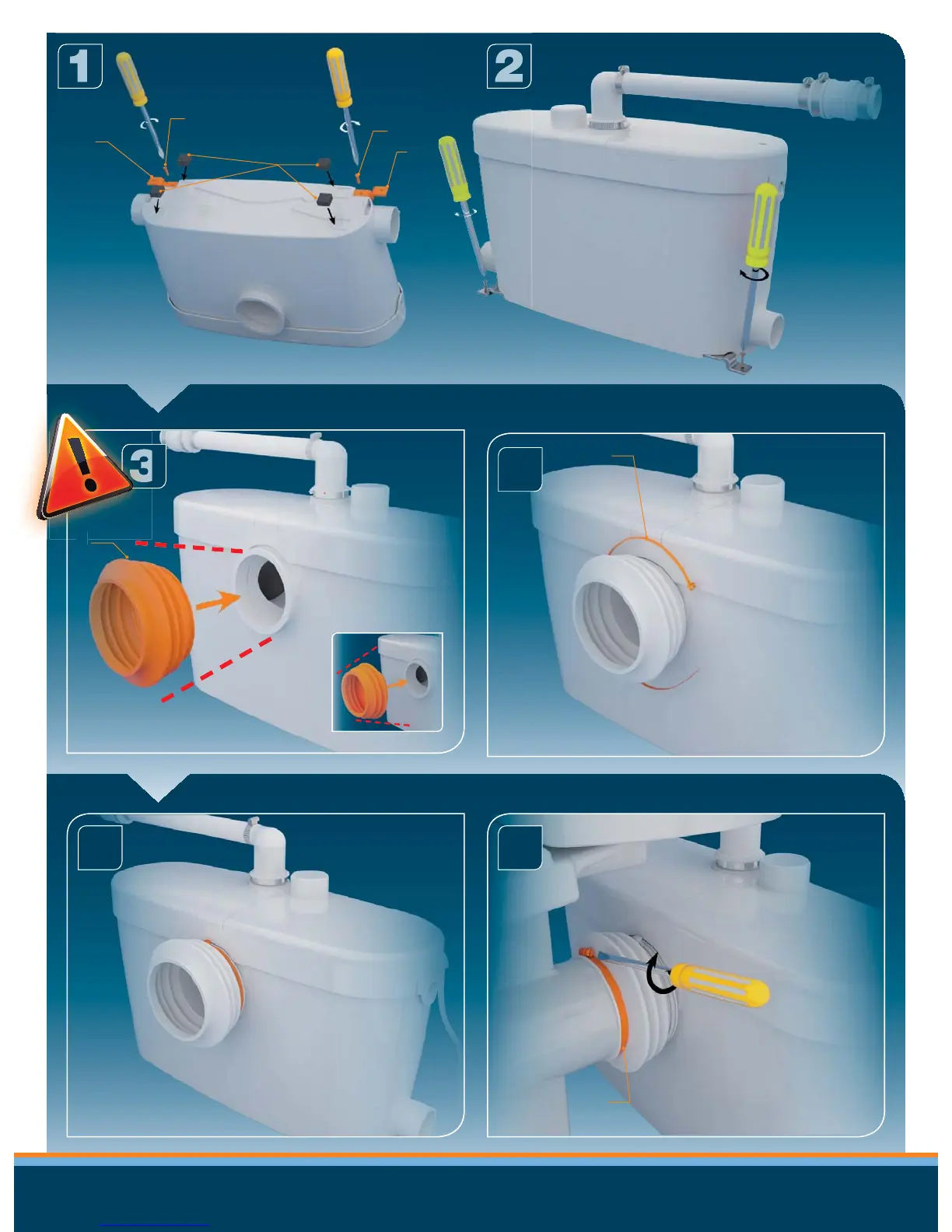 1

2

3