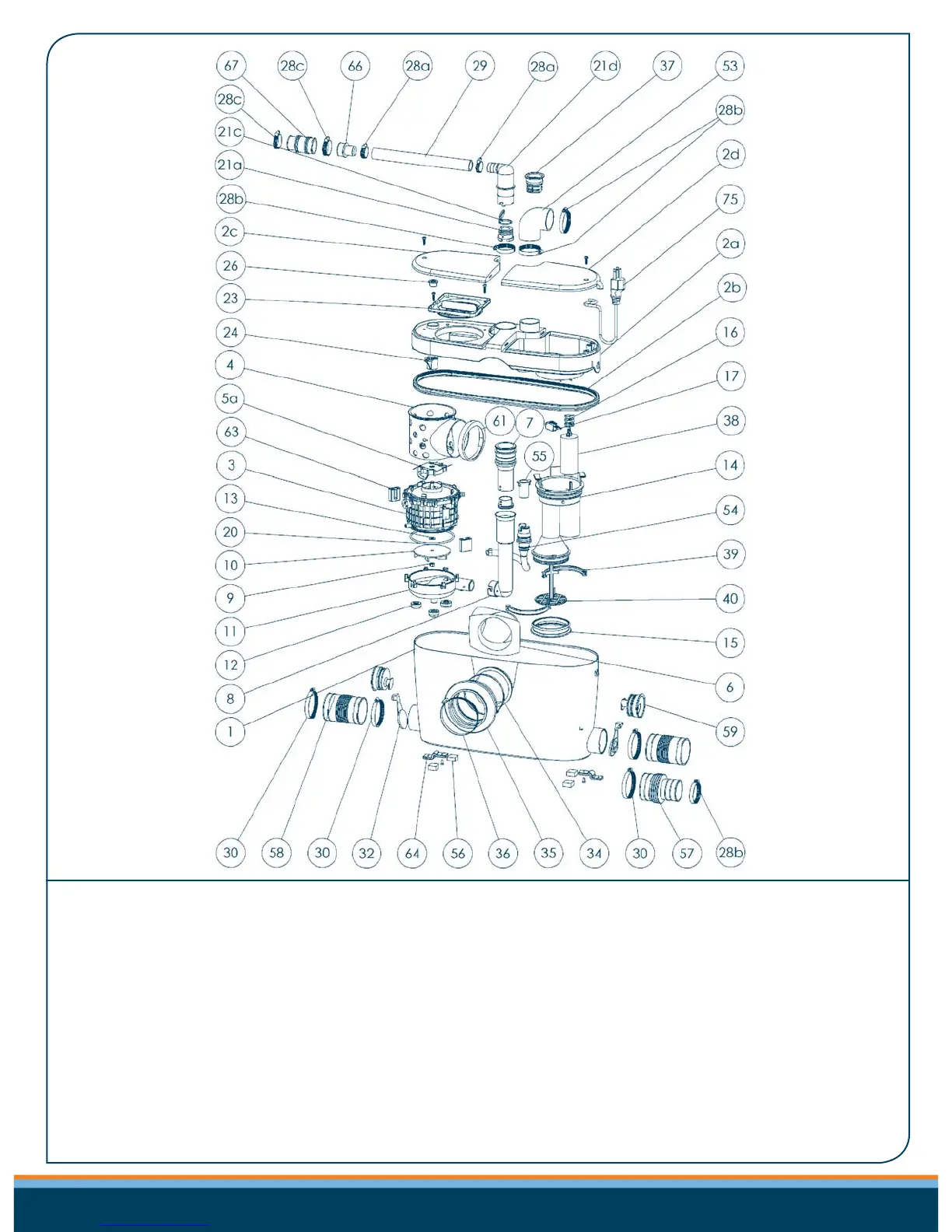 67 28c 66 28a 29 28a 21d 37 53

28c
21c
21a
28b
2c
26
23
24
4
5a
63
3
13
20
10
9
11
12
8
1

28b
2d
75
2a
2b
16
17
38
14
54
39
40
15
6
59

61 7 55

30 58 30 32 64 56 36 35 34 30 57 28b