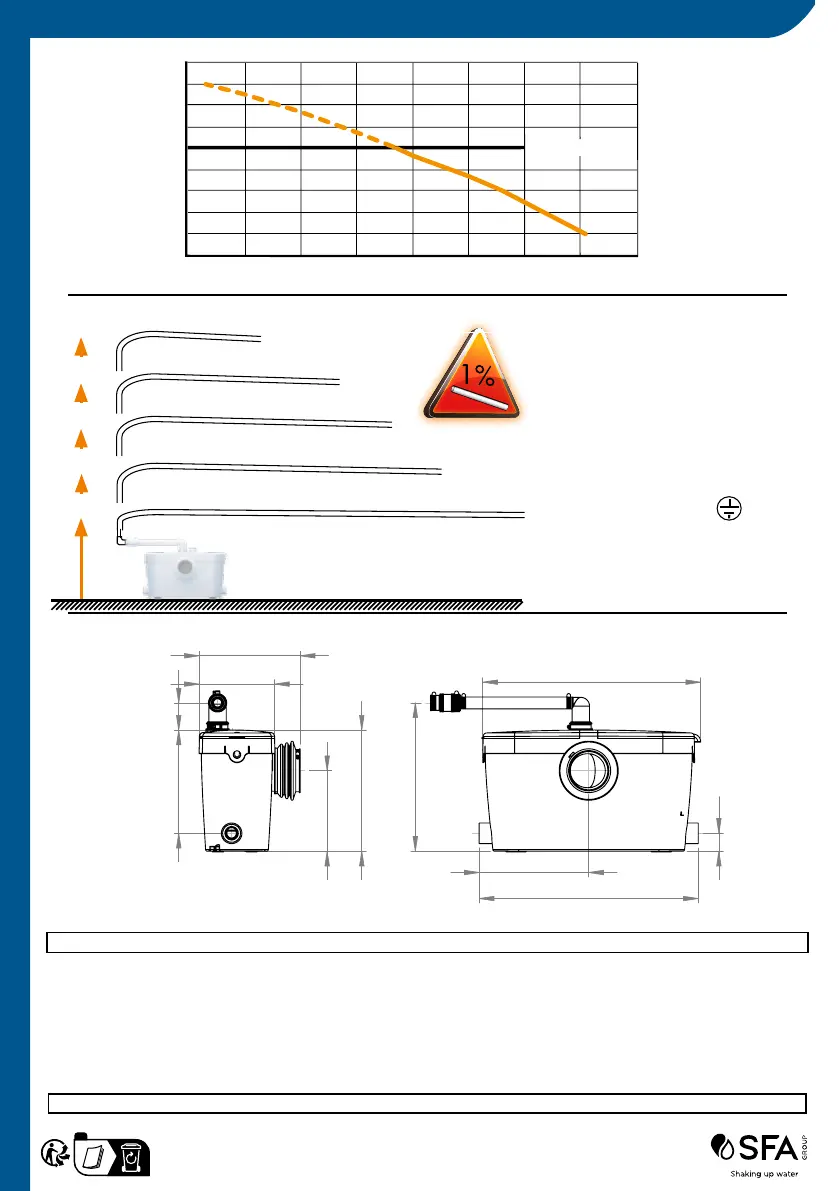 1%

SFA GROUP
Shaking up water