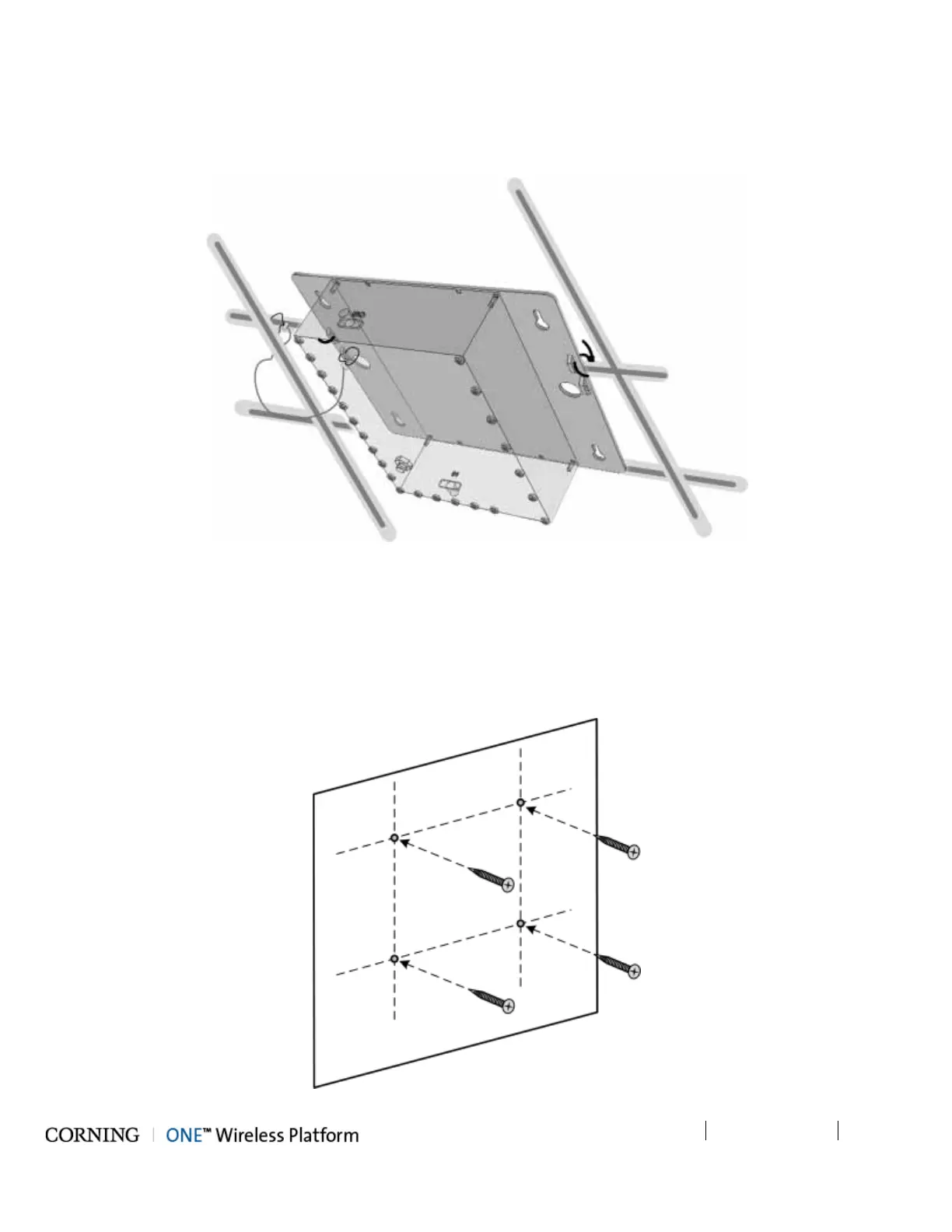 CORNING | ONE™ Wireless Platform