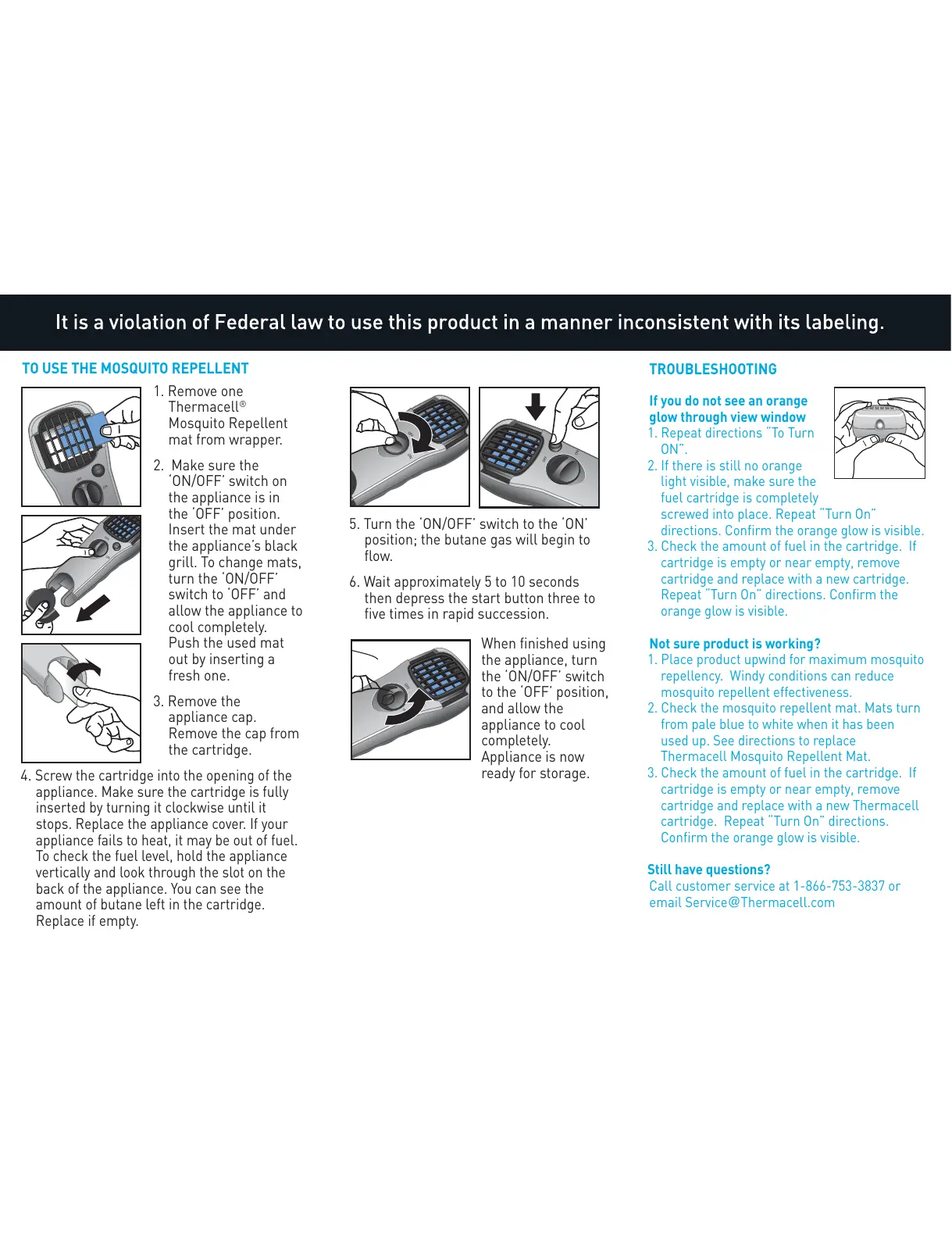 It is a violation of Federal law to use this product in a manner inconsistent with its labeling.

TO USE THE MOSQUITO REPELLENT

1. Remove one Thermacell® Mosquito Repellent mat from wrapper.

2. Make sure the 'ON/OFF' switch on the appliance is in the 'OFF' position. Insert the mat under the appliance's black grill. To change mats, turn the 'ON/OFF' switch to 'OFF' and allow the appliance to cool completely. Push the used mat out by inserting a fresh one.

3. Remove the appliance cap. Remove the cap from the cartridge.

4. Screw the cartridge into the opening of the appliance. Make sure the cartridge is fully inserted by turning it clockwise until it stops. Replace the appliance cover. If your appliance fails to heat, it may be out of fuel. To check the fuel level, hold the appliance vertically and look through the slot on the back of the appliance. You can see the amount of butane left in the cartridge. Replace if empty.

5. Turn the 'ON/OFF' switch to the 'ON' position; the butane gas will begin to flow.

6. Wait approximately 5 to 10 seconds then depress the start button three to five times in rapid succession.

When finished using the appliance, turn the 'ON/OFF' switch to the 'OFF' position, and allow the appliance to cool completely. Appliance is now ready for storage.

TROUBLESHOOTING

If you do not see an orange glow through view window
1. Repeat directions "To Turn ON".
2. If there is still no orange light visible, make sure the fuel cartridge is completely screwed into place. Repeat "Turn On" directions. Confirm the orange glow is visible.
3. Check the amount of fuel in the cartridge. If cartridge is empty or near empty, remove cartridge and replace with a new cartridge. Repeat "Turn On" directions. Confirm the orange glow is visible.

Not sure product is working?
1. Place product upwind for maximum mosquito repellency. Windy conditions can reduce mosquito repellent effectiveness.
2. Check the mosquito repellent mat. Mats turn from pale blue to white when it has been used up. See directions to replace Thermacell Mosquito Repellent Mat.
3. Check the amount of fuel in the cartridge. If cartridge is empty or near empty, remove cartridge and replace with a new Thermacell cartridge. Repeat "Turn On" directions. Confirm the orange glow is visible.

Still have questions?
Call customer service at 1-866-753-3837 or email Service@Thermacell.com