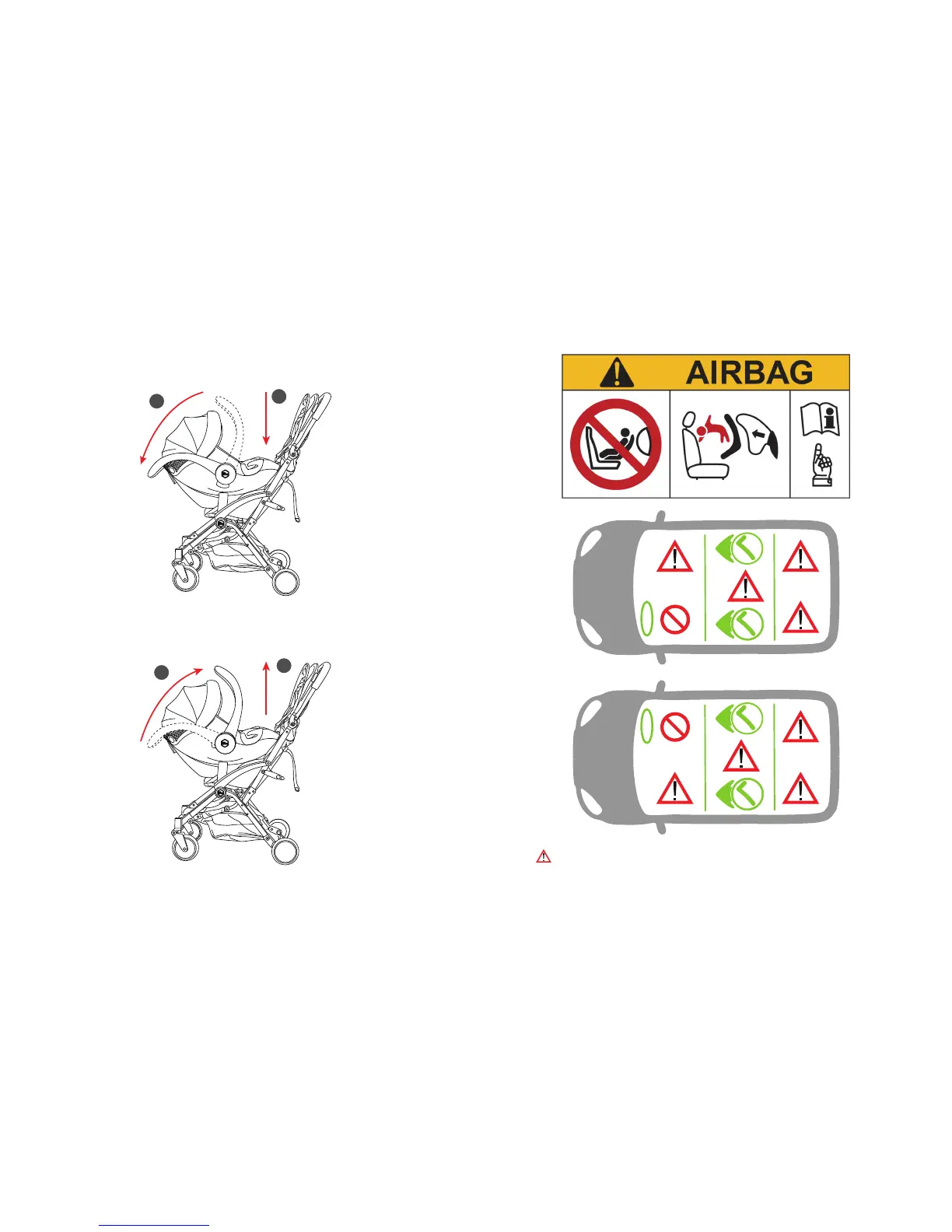 AIRBAG