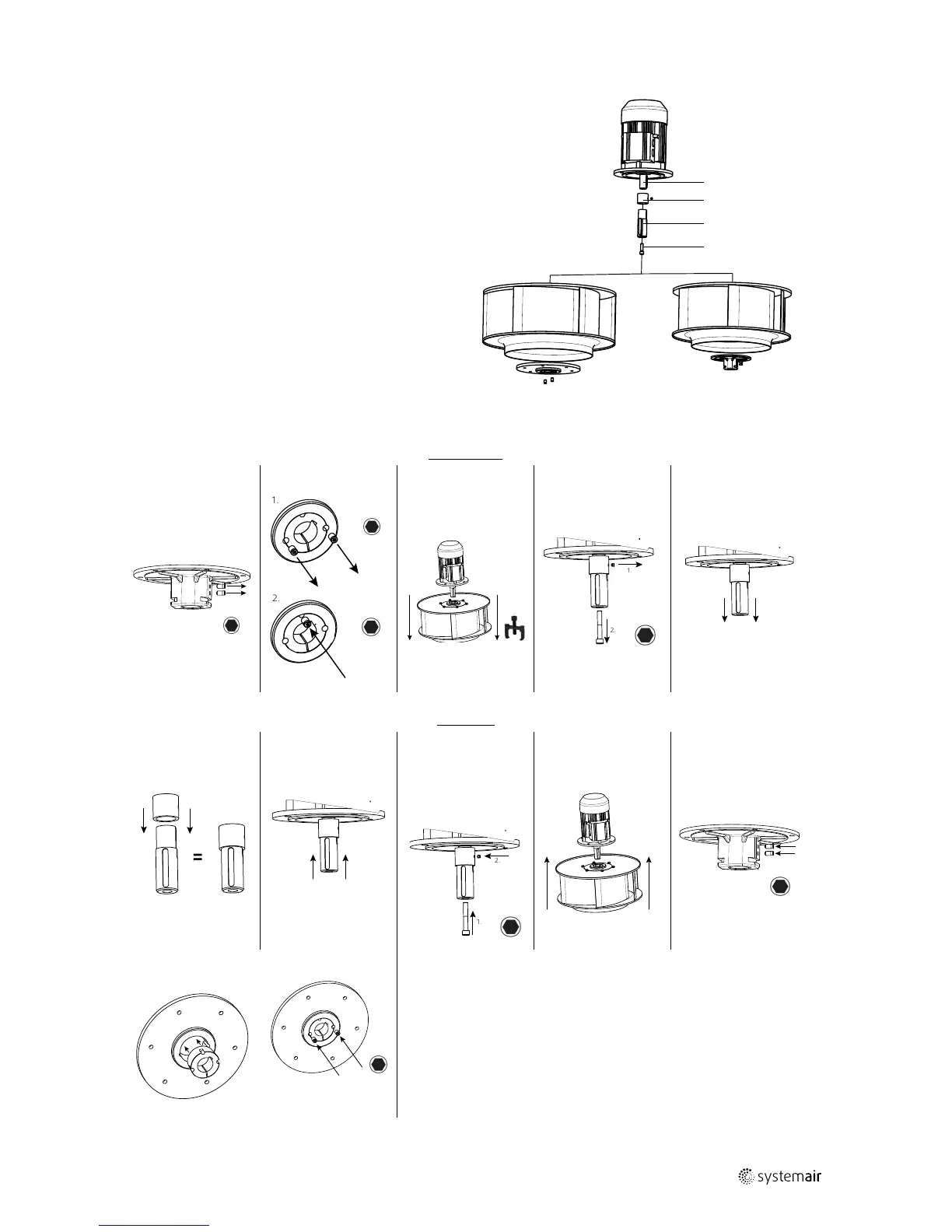 1.

2.

1.

2.

=

2.

1.

systemair