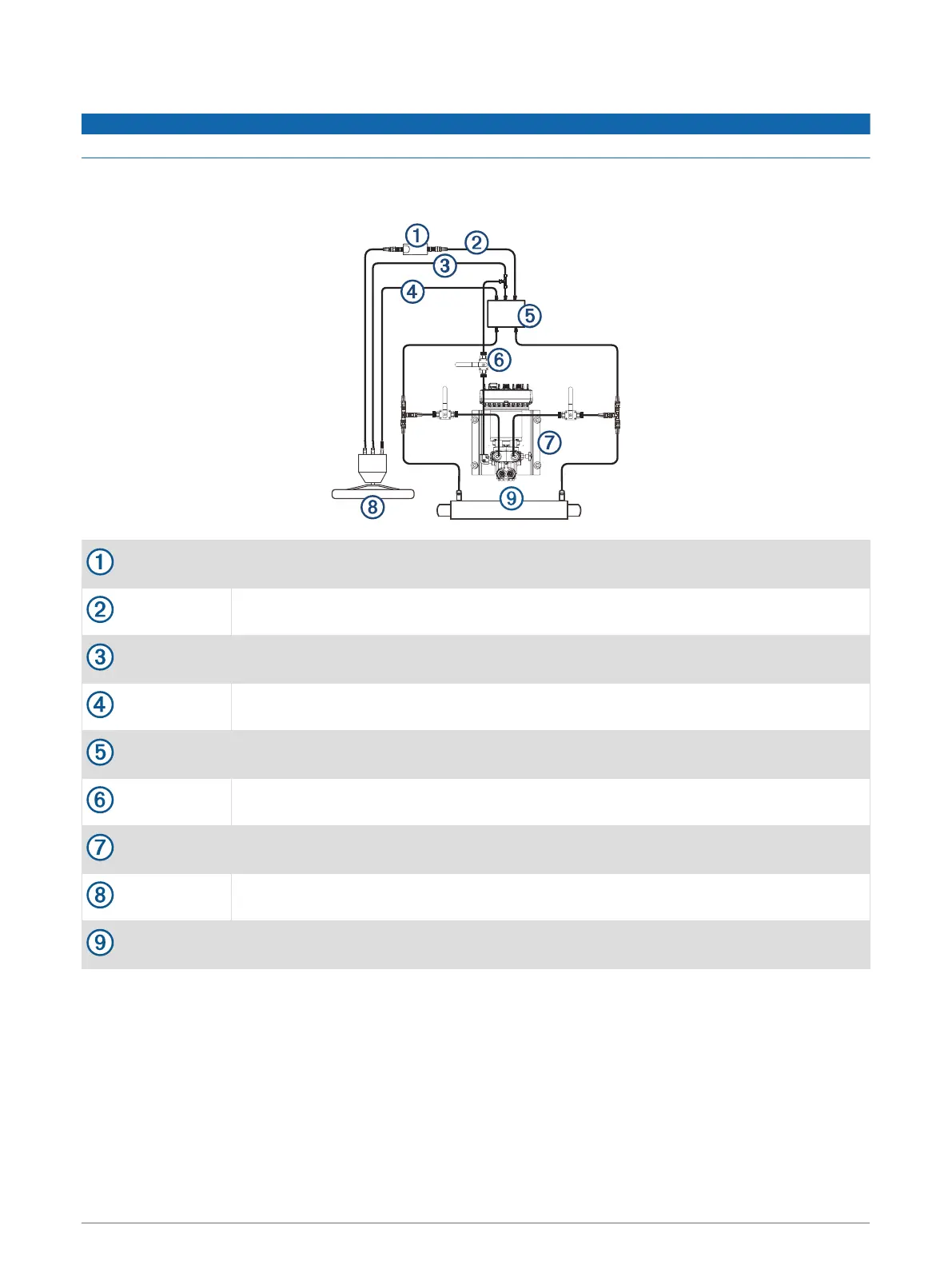 ①
②
③
④
⑤
⑥
⑦
⑧
⑨

| | |
|---|---|
| ① | |
| ② | |
| ③ | |
| ④ | |
| ⑤ | |
| ⑥ | |
| ⑦ | |
| ⑧ | |
| ⑨ | |