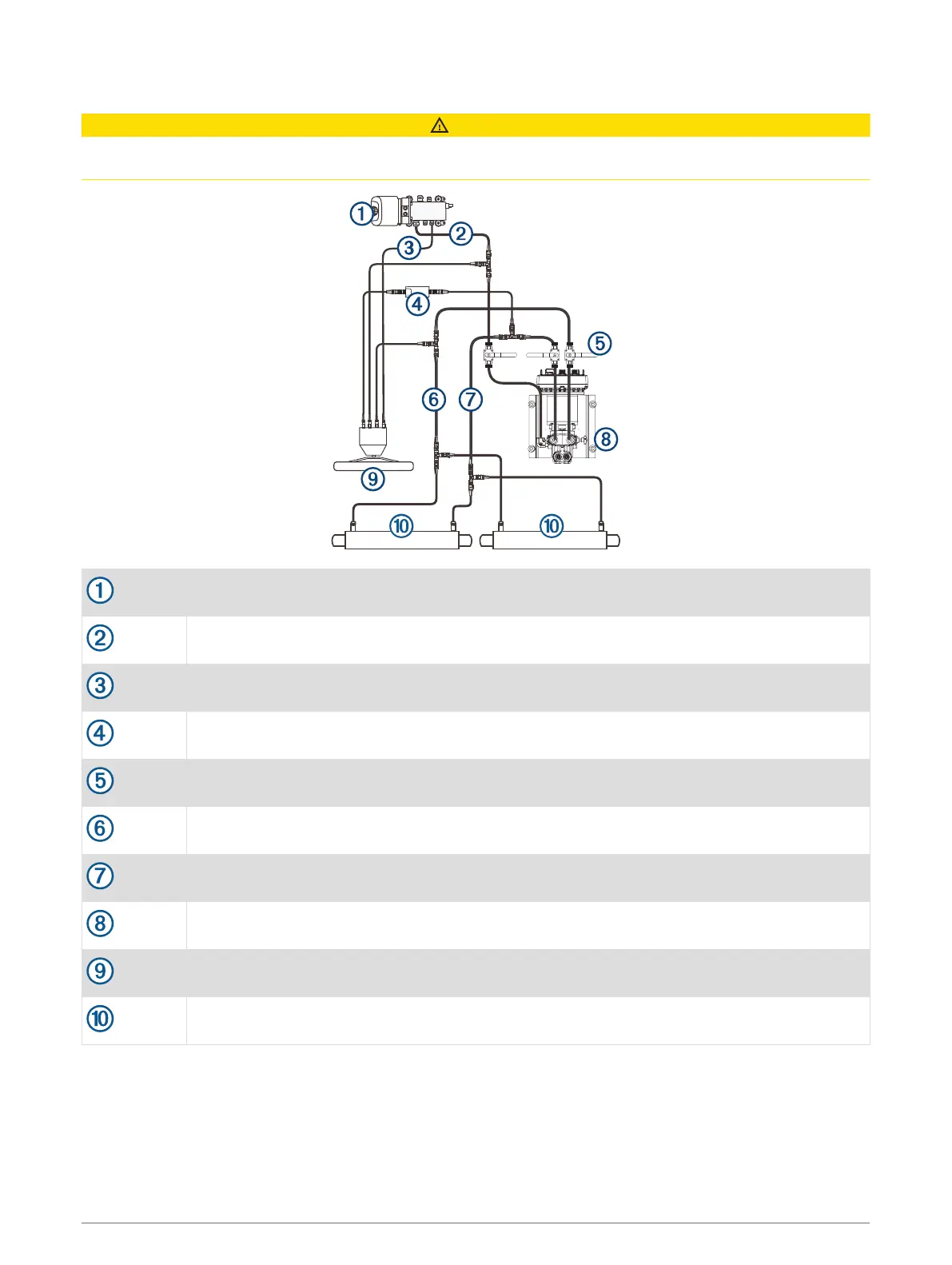 1
2
3
4
5
6
7
8
9
10
10

| 1 | |
|---|---|
| 2 | |
| 3 | |
| 4 | |
| 5 | |
| 6 | |
| 7 | |
| 8 | |
| 9 | |
| 10 | |