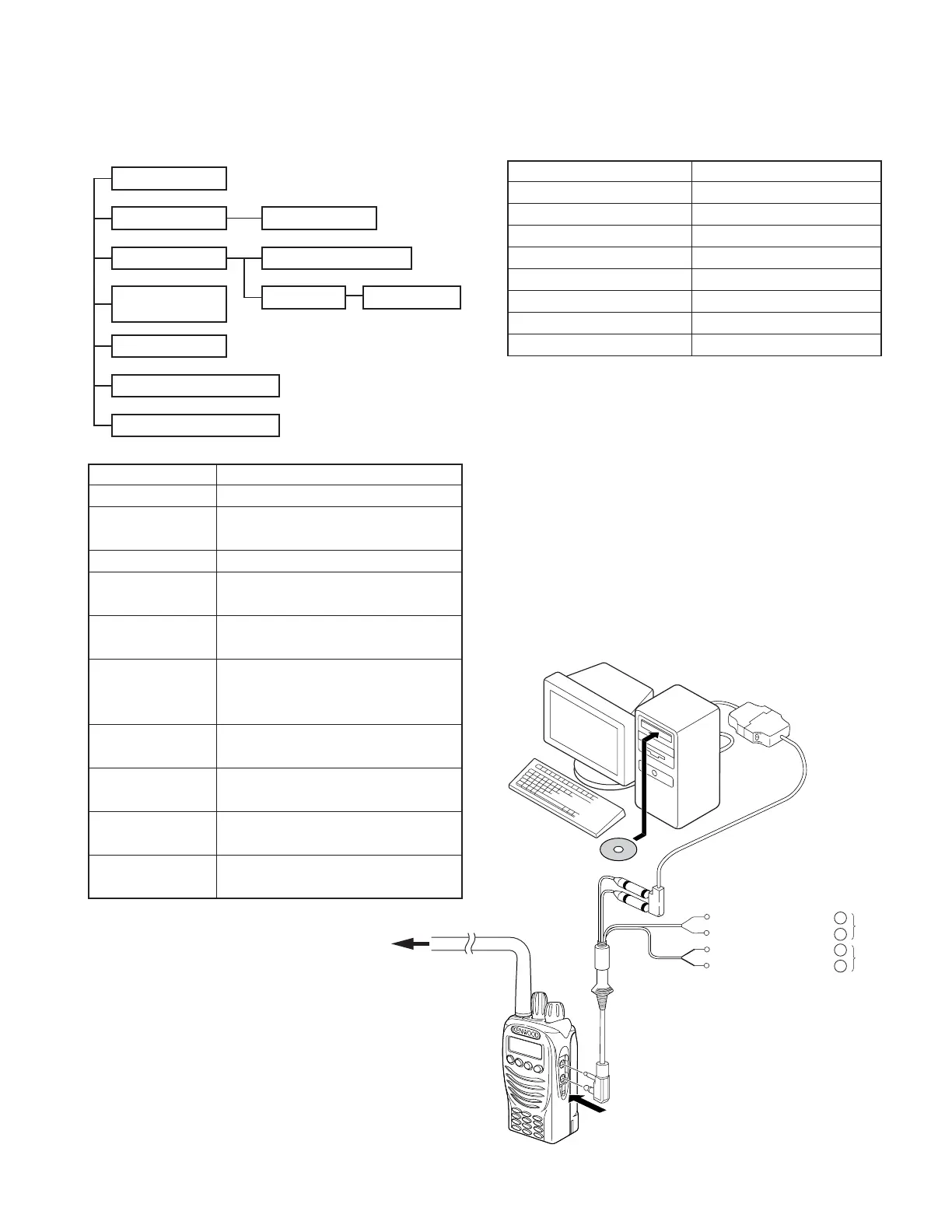 KENWOOD