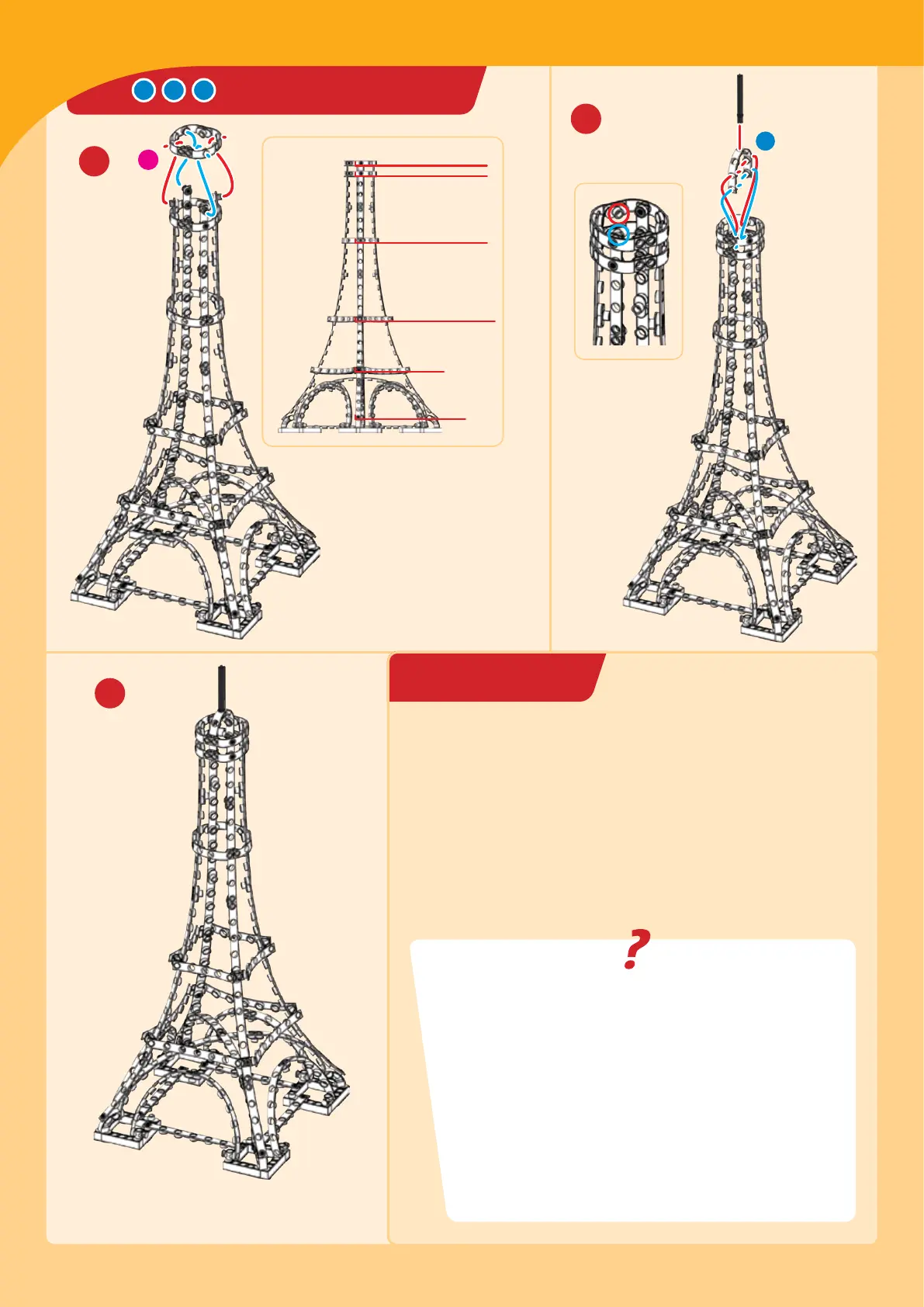 ?