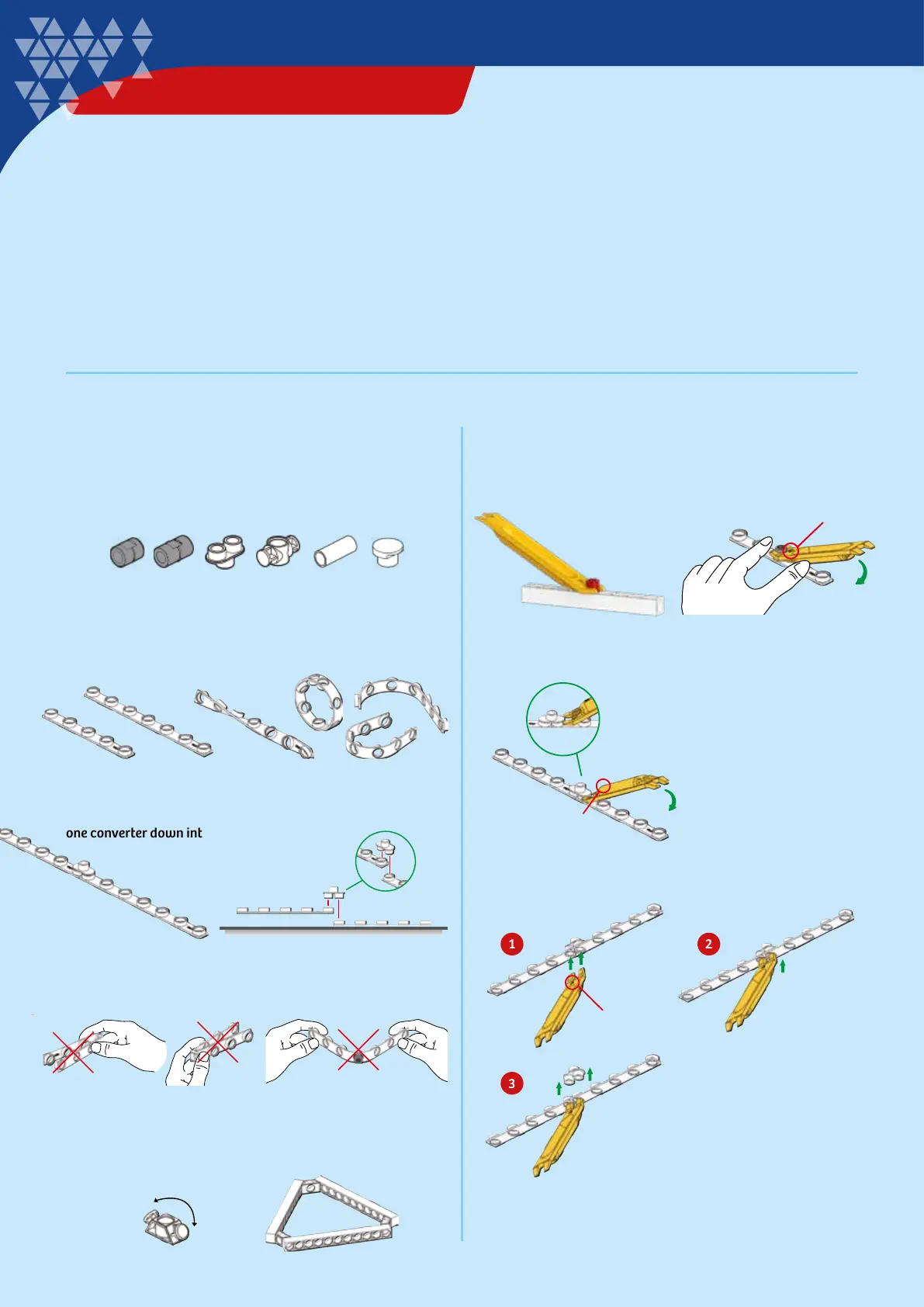 one converter down int

1

2

3