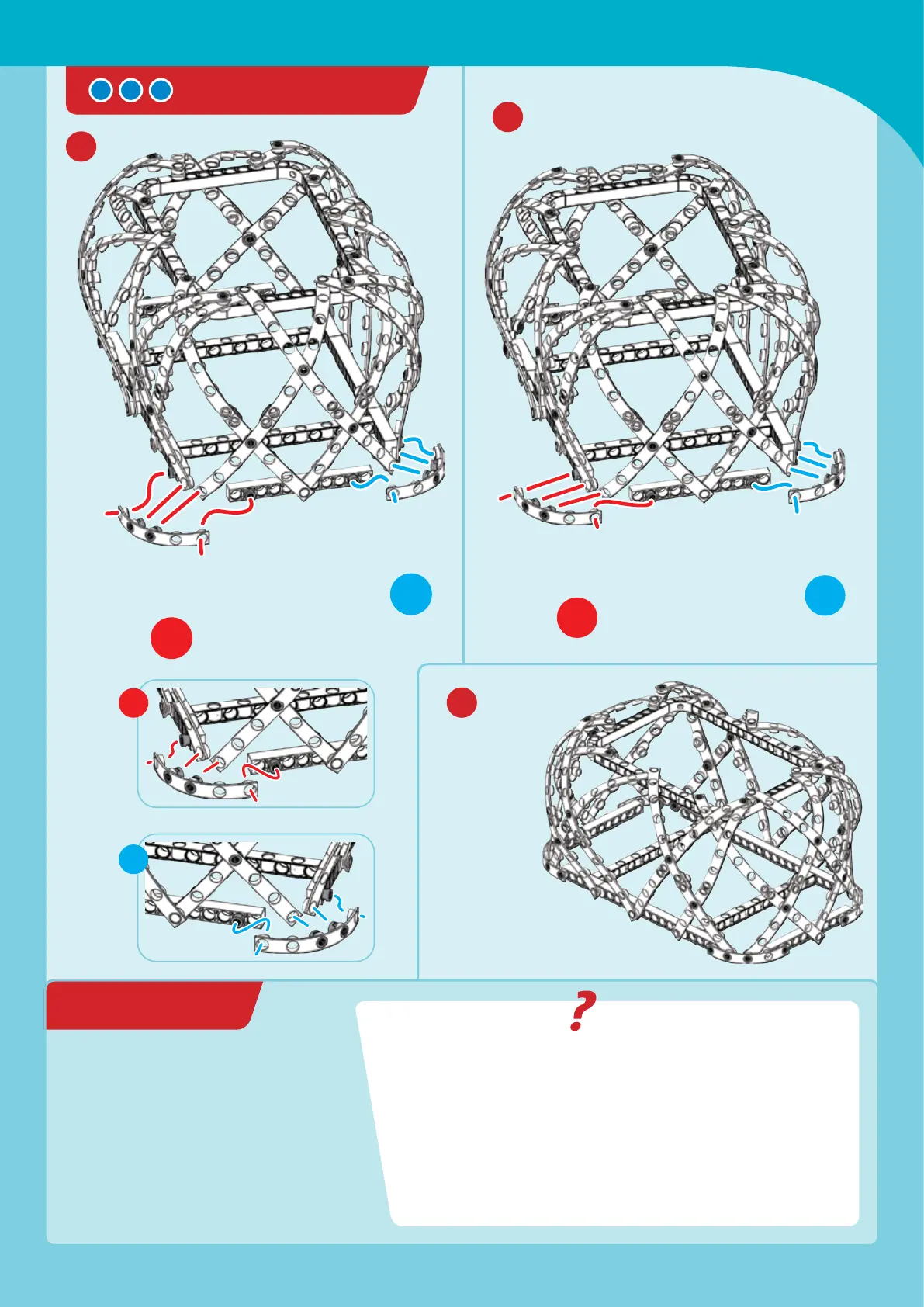 ?