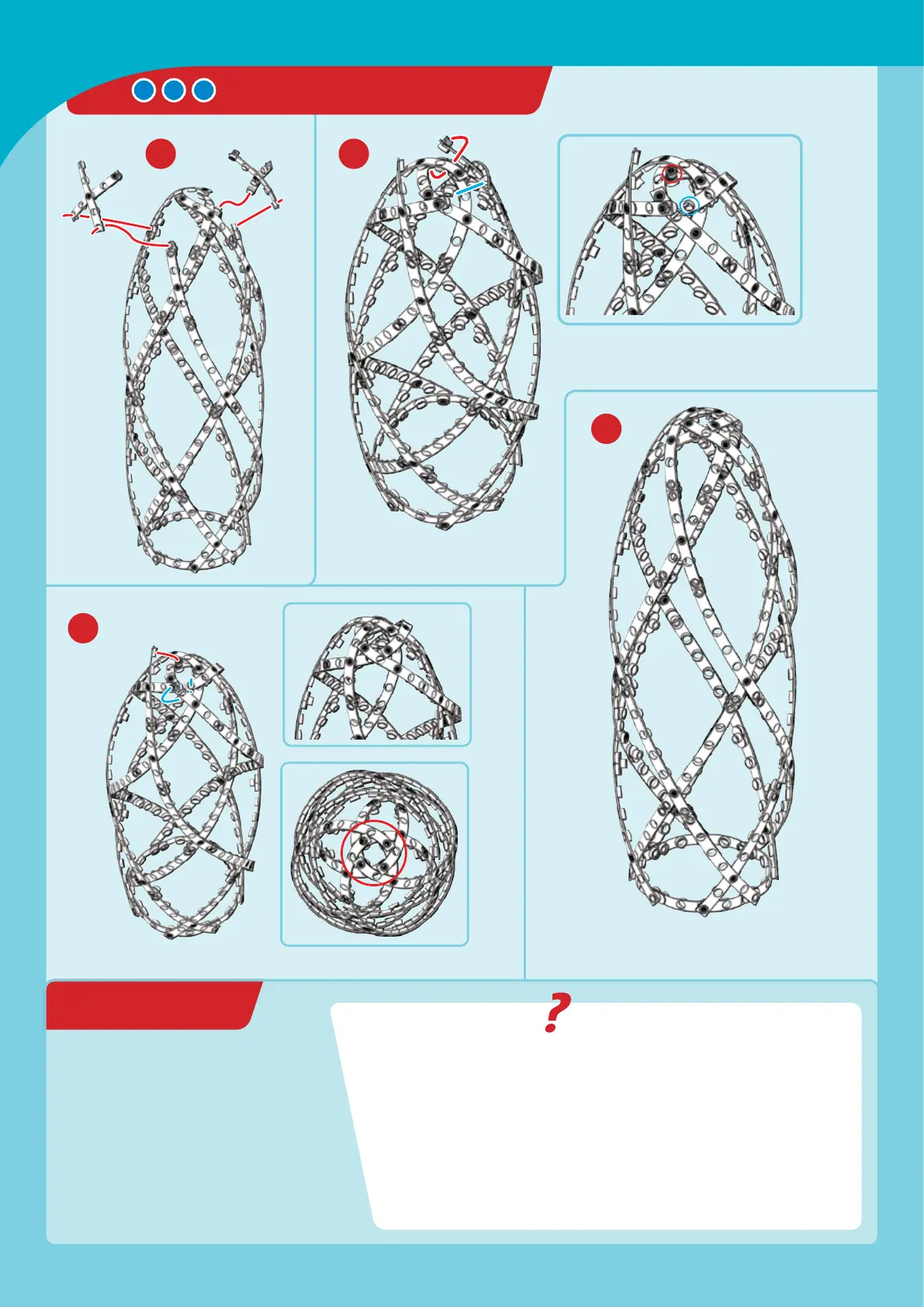 ?