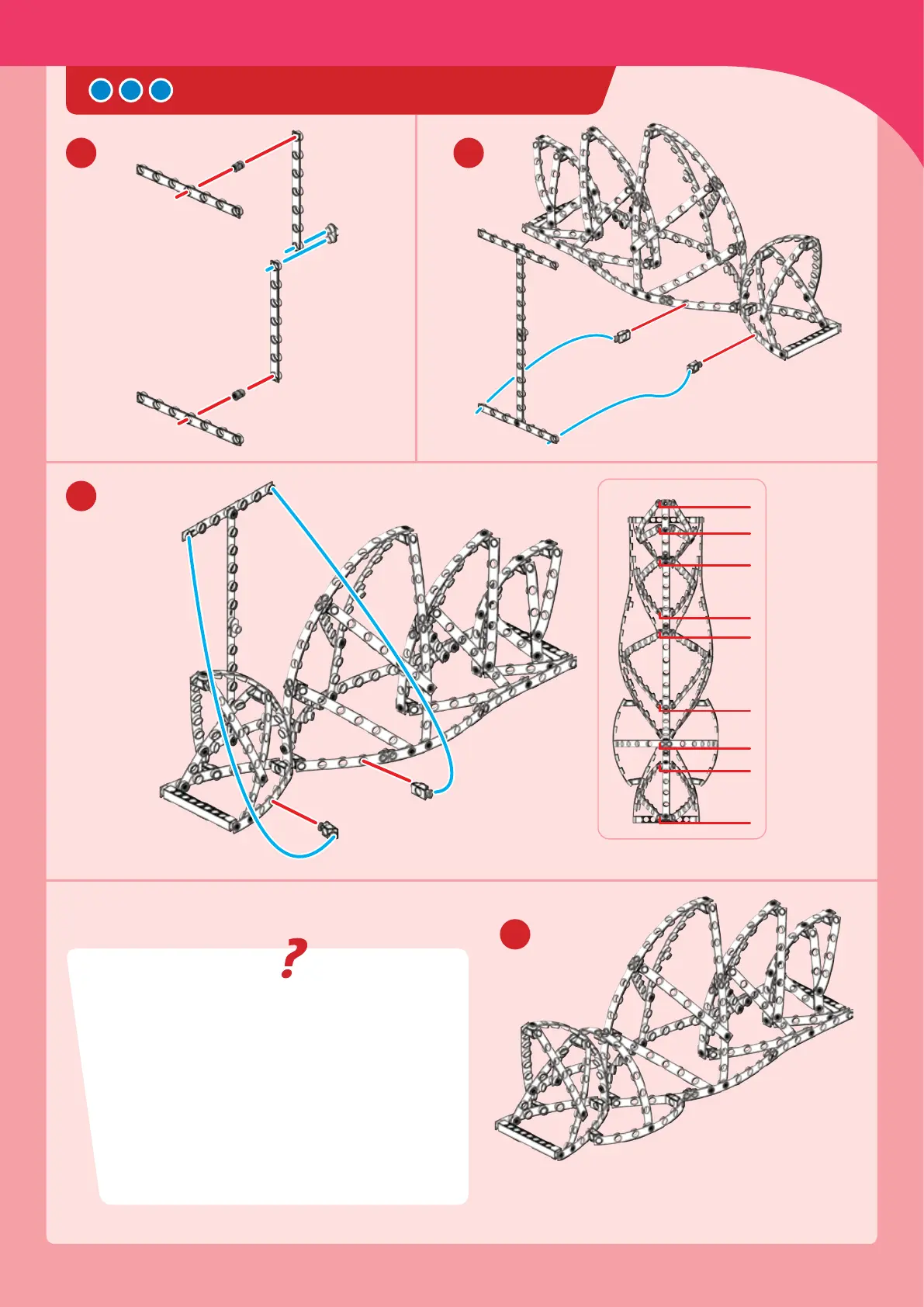 ?