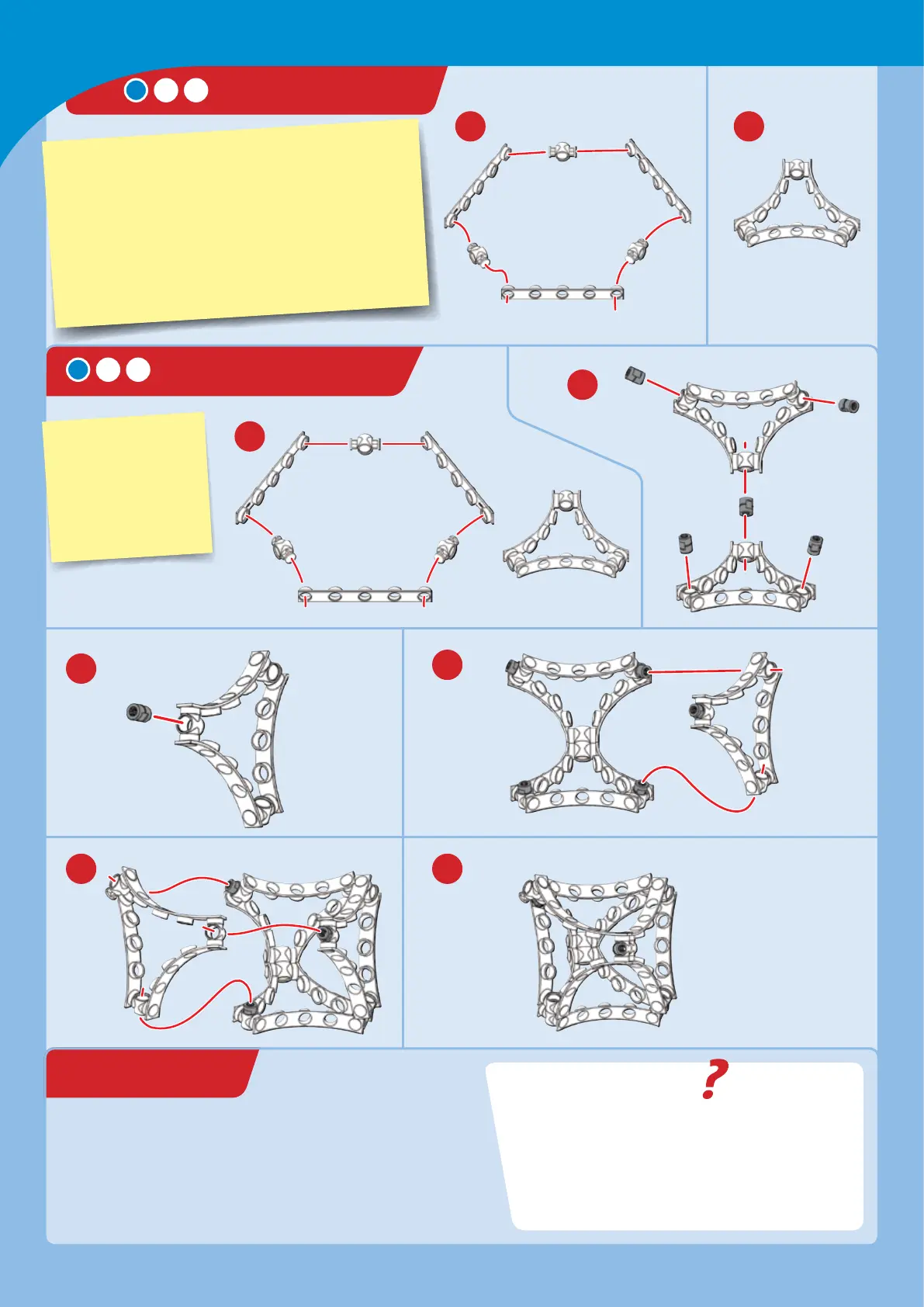 ?