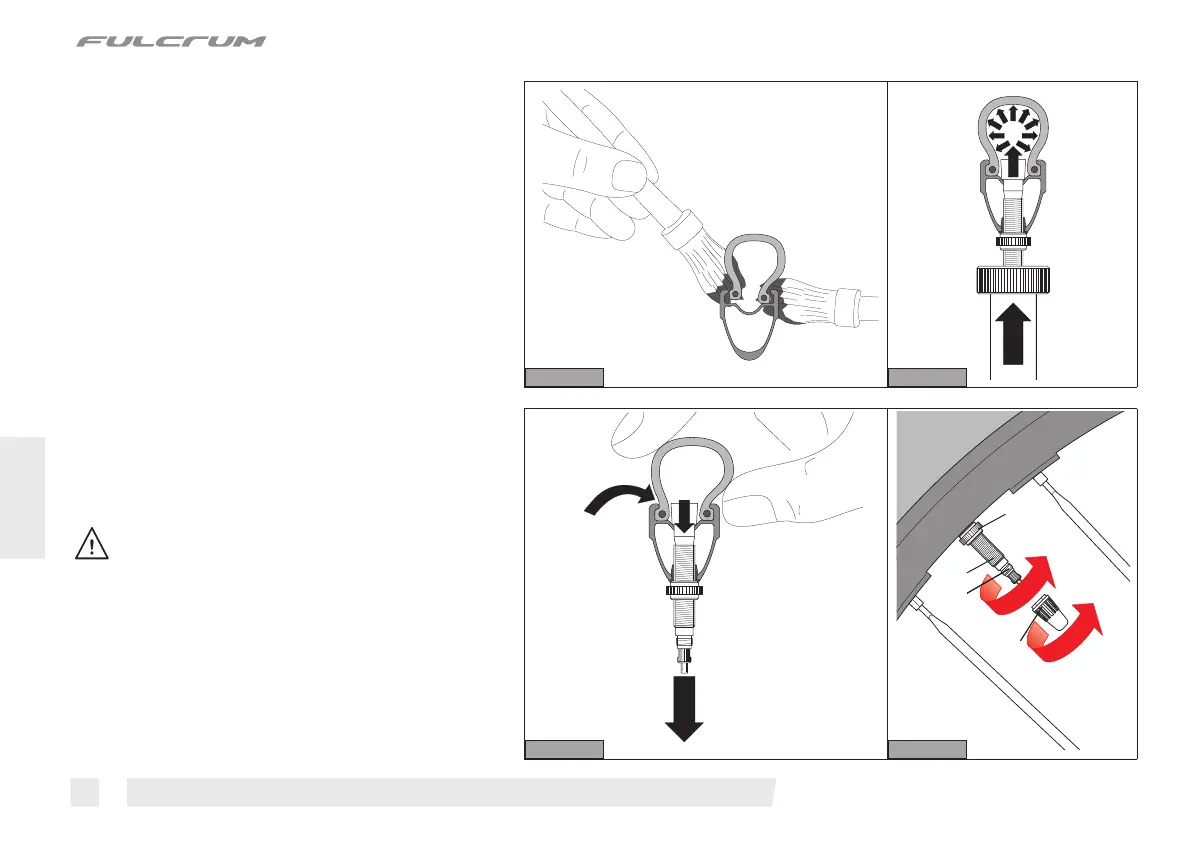 FULCRUM