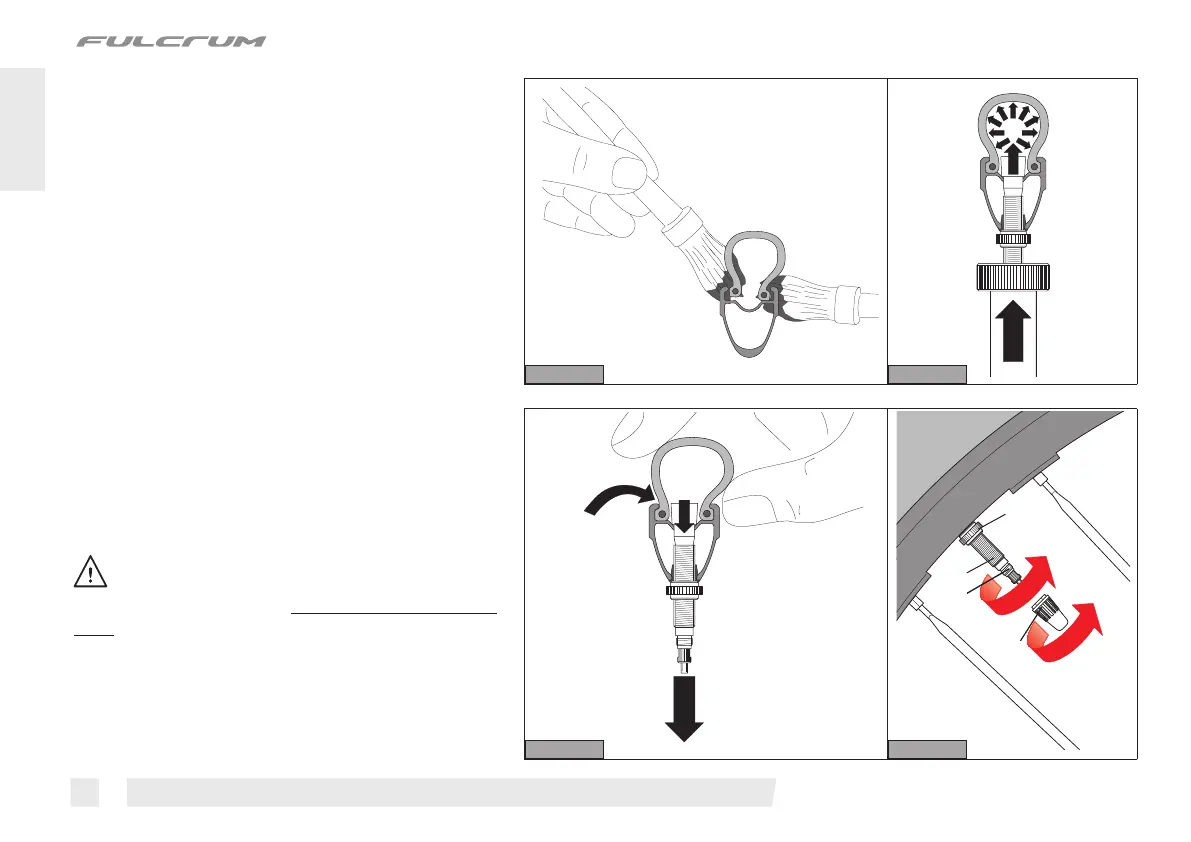 FULCRUM