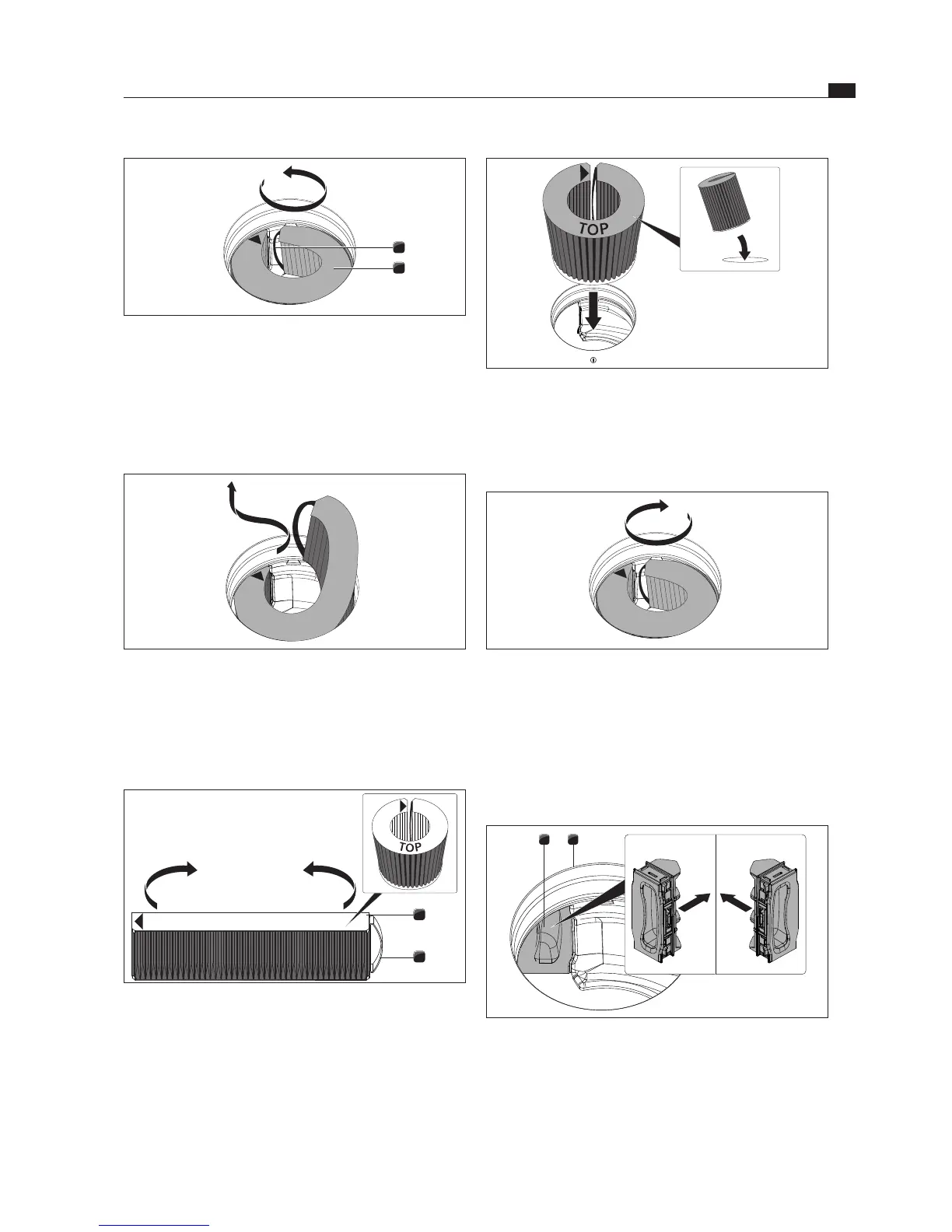 TOP

TOP