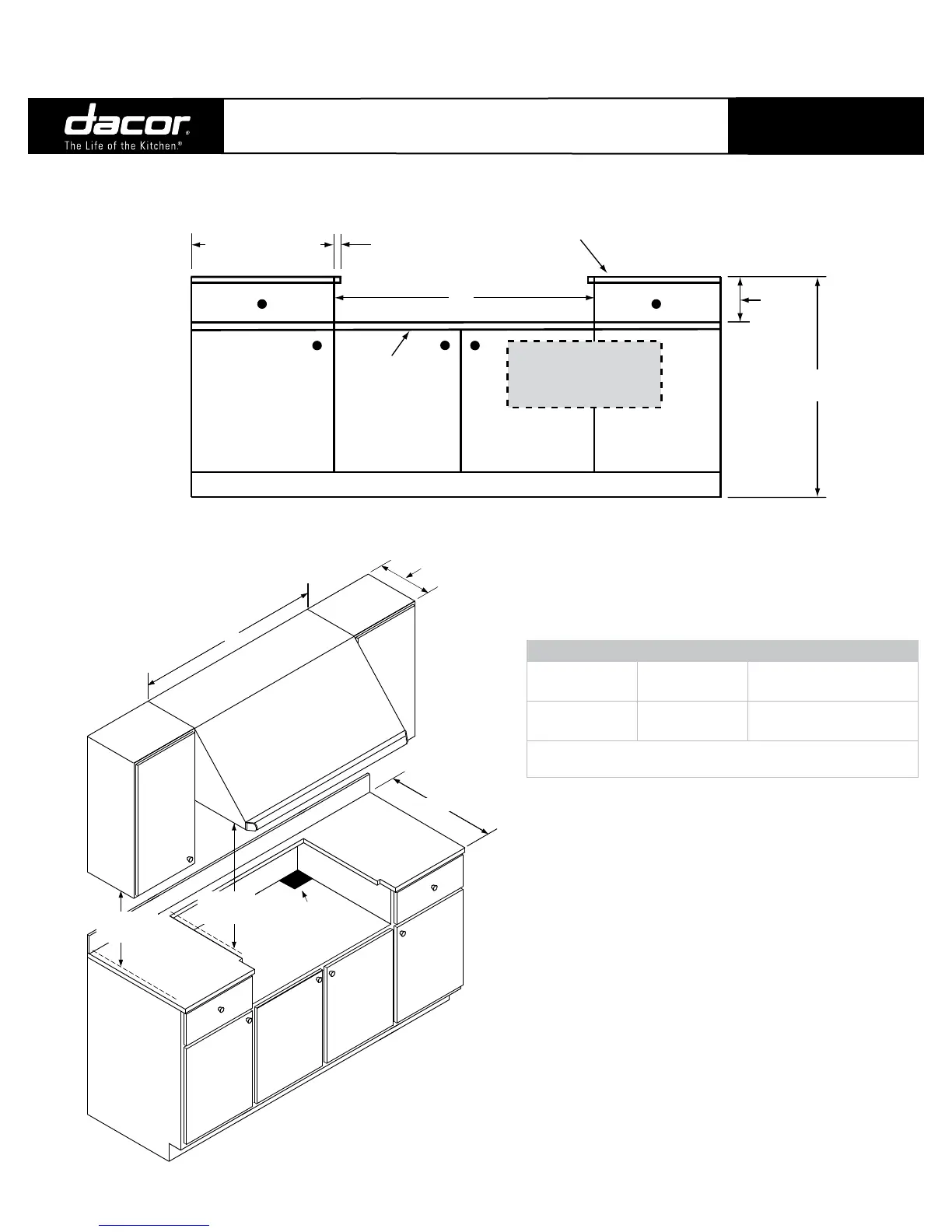 dacor®
The Life of the Kitchen.®